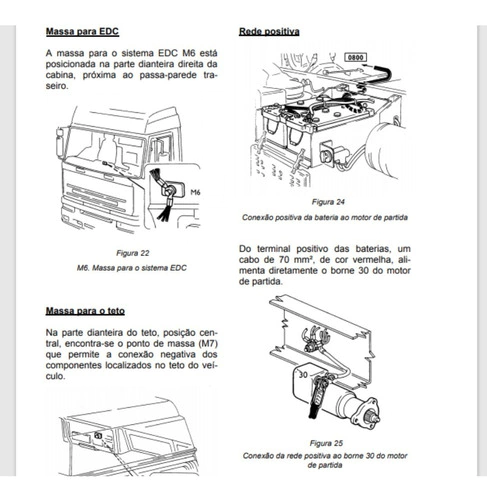 Massa para EDC

A massa para o sistema EDC M6 está posicionada na parte dianteira direita da cabina, próxima ao passa-parede traseiro.

M6

Figura 22

M6. Massa para o sistema EDC

Massa para o teto

Na parte dianteira do teto, posição central, encontra-se o ponto de massa (M7) que permite a conexão negativa dos componentes localizados no teto do veículo.

Rede positiva

0800

Figura 24

Conexão positiva da bateria ao motor de partida

Do terminal positivo das baterias, um cabo de 70 mm², de cor vermelha, alimenta diretamente o borne 30 do motor de partida.

30

Figura 25

Conexão da rede positiva ao borne 30 do motor de partida