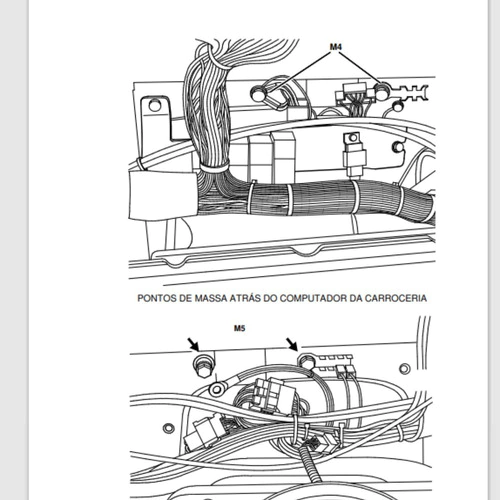 M4

PONTOS DE MASSA ATRÁS DO COMPUTADOR DA CARROCERIA

M5