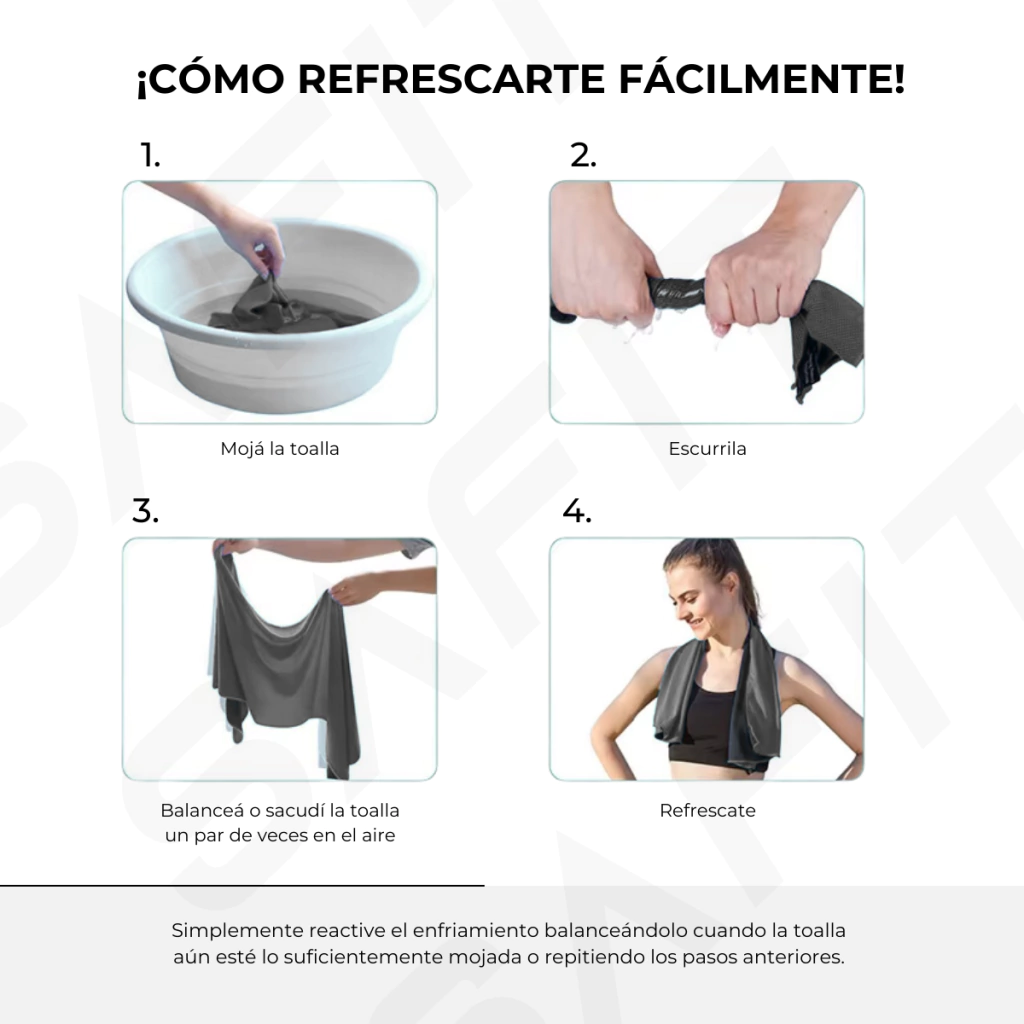 ¡CÓMO REFRESCARTE FÁCILMENTE!

1.

Mojá la toalla

2.

Escurrila

3.

Balanceá o sacudí la toalla un par de veces en el aire

4.

Refrescate

Simplemente reactive el enfriamiento balanceándolo cuando la toalla aún esté lo suficientemente mojada o repitiendo los pasos anteriores.