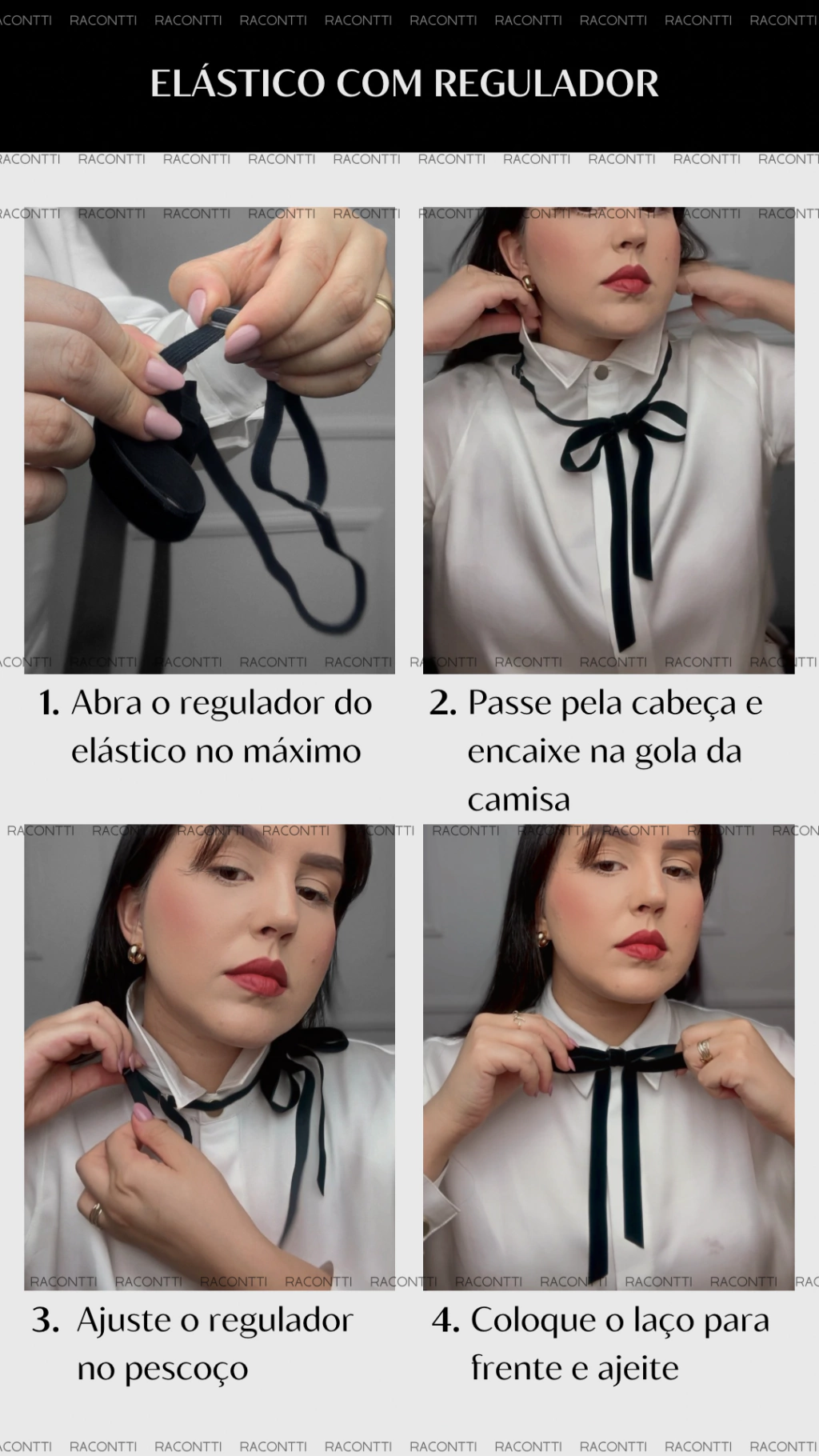 RACONTTI RACONTTI RACONTTI RACONTTI RACONTTI RACONTTI RACONTTI RACONTTI RACONTTI RACONTTI

ELÁSTICO COM REGULADOR

RACONTTI RACONTTI RACONTTI RACONTTI RACONTTI RACONTTI RACONTTI RACONTTI RACONTTI RACONTTI

1. Abra o regulador do elástico no máximo

2. Passe pela cabeça e encaixe na gola da camisa

3. Ajuste o regulador no pescoço

4. Coloque o laço para frente e ajeite

RACONTTI RACONTTI RACONTTI RACONTTI RACONTTI RACONTTI RACONTTI RACONTTI RACONTTI RACONTTI