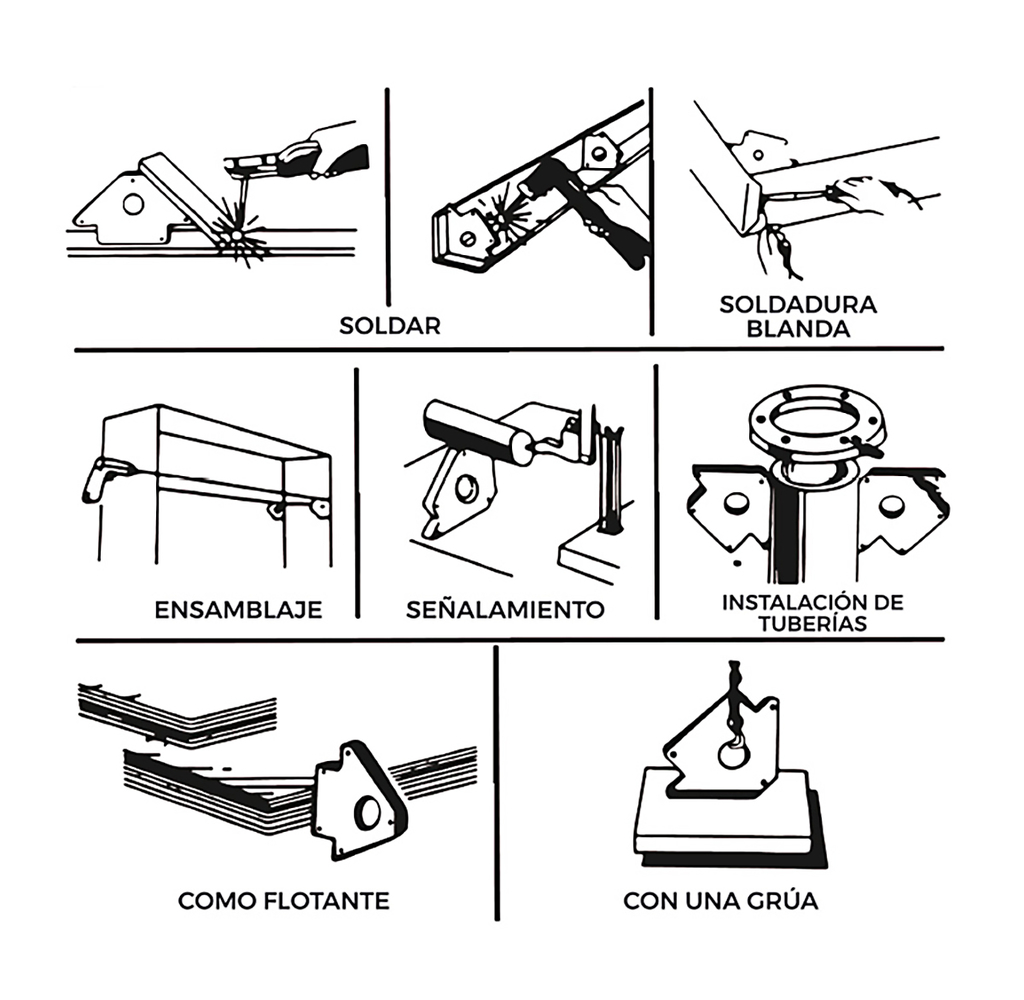 SOLDAR

SOLDADURA BLANDA

ENSAMBLAJE

SEÑALAMIENTO

INSTALACIÓN DE TUBERÍAS

COMO FLOTANTE

CON UNA GRÚA