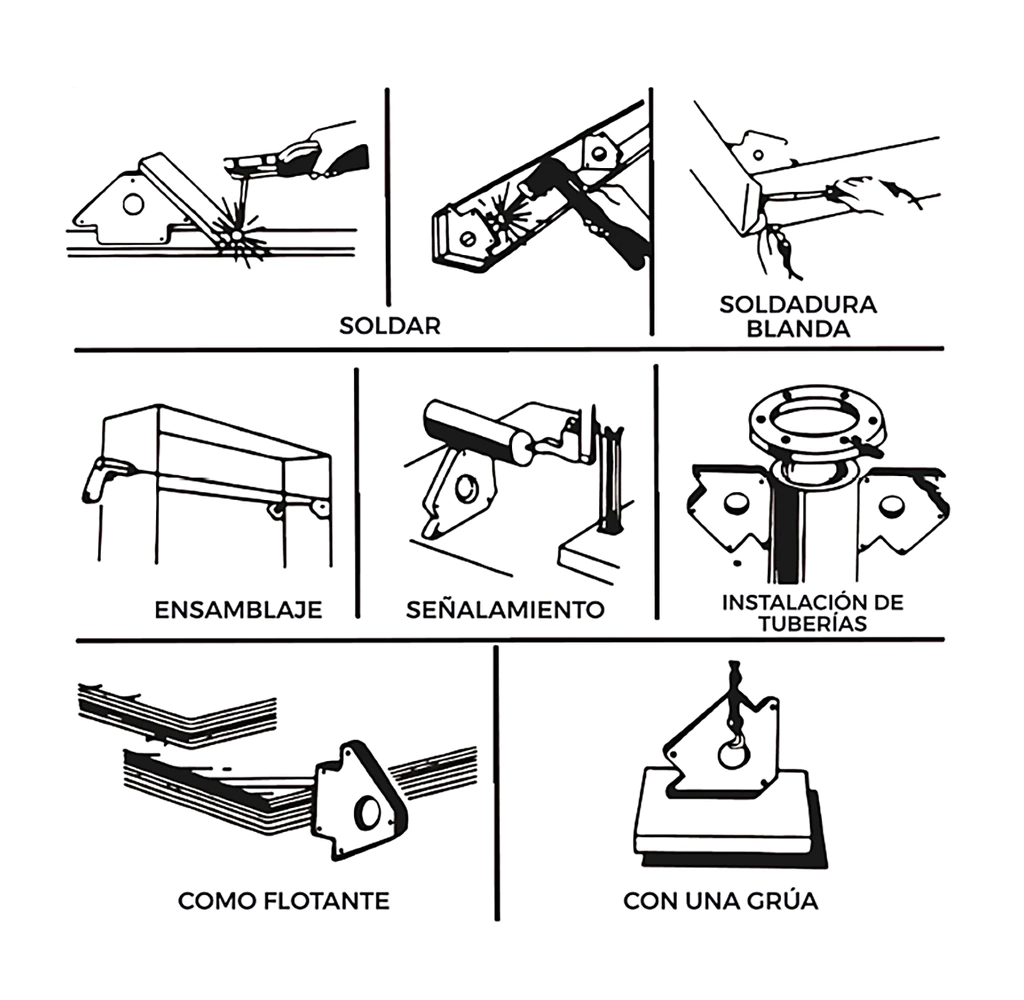 SOLDAR

SOLDADURA BLANDA

ENSAMBLAJE

SEÑALAMIENTO

INSTALACIÓN DE TUBERÍAS

COMO FLOTANTE

CON UNA GRÚA