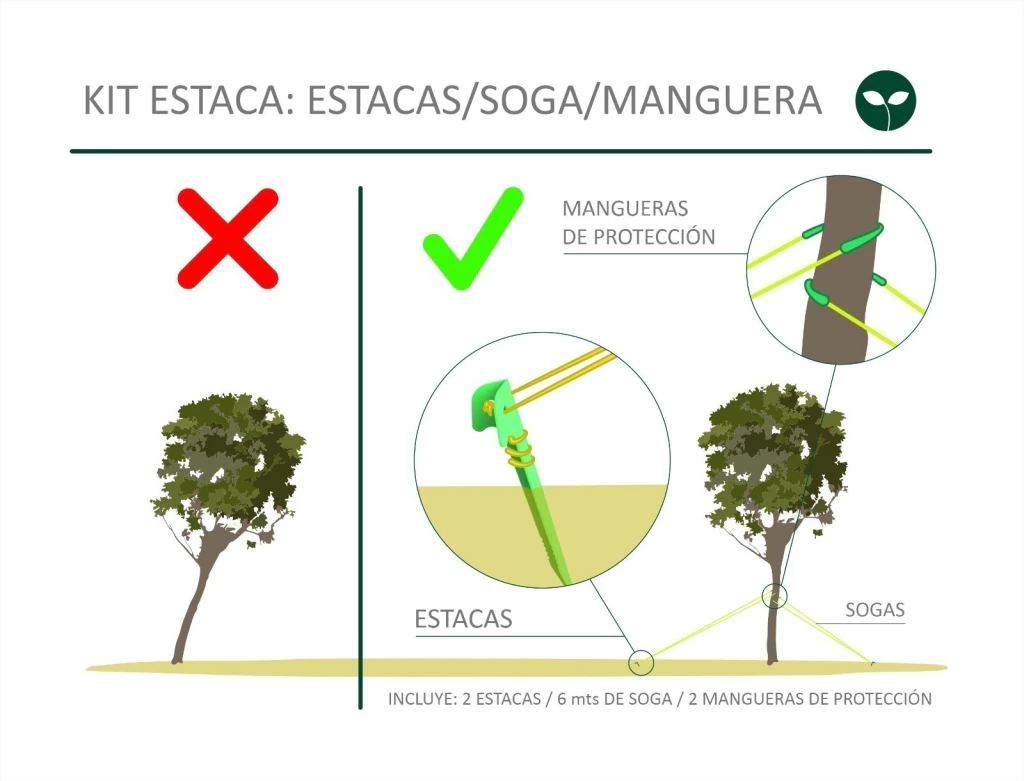 KIT ESTACA: ESTACAS/SOGA/MANGUERA

MANGUERAS
DE PROTECCIÓN

ESTACAS

SOGAS

INCLUYE: 2 ESTACAS / 6 mts DE SOGA / 2 MANGUERAS DE PROTECCIÓN