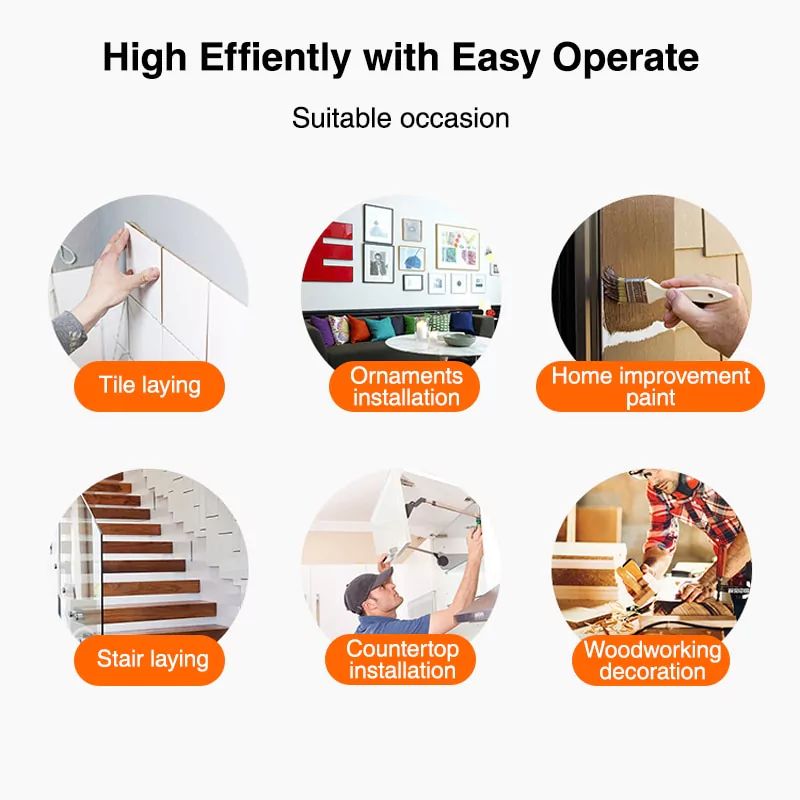 High Effiently with Easy Operate

Suitable occasion

Tile laying

Ornaments installation

Home improvement paint

Stair laying

Countertop installation

Woodworking decoration