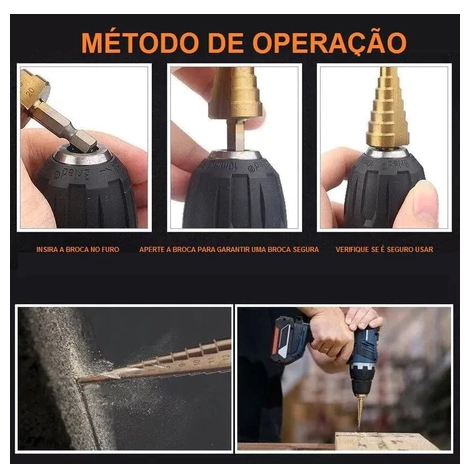 MÉTODO DE OPERAÇÃO

20

10mm

INSIRA A BROCA NO FURO

APERTE A BROCA PARA GARANTIR UMA BROCA SEGURA

VERIFIQUE SE É SEGURO USAR