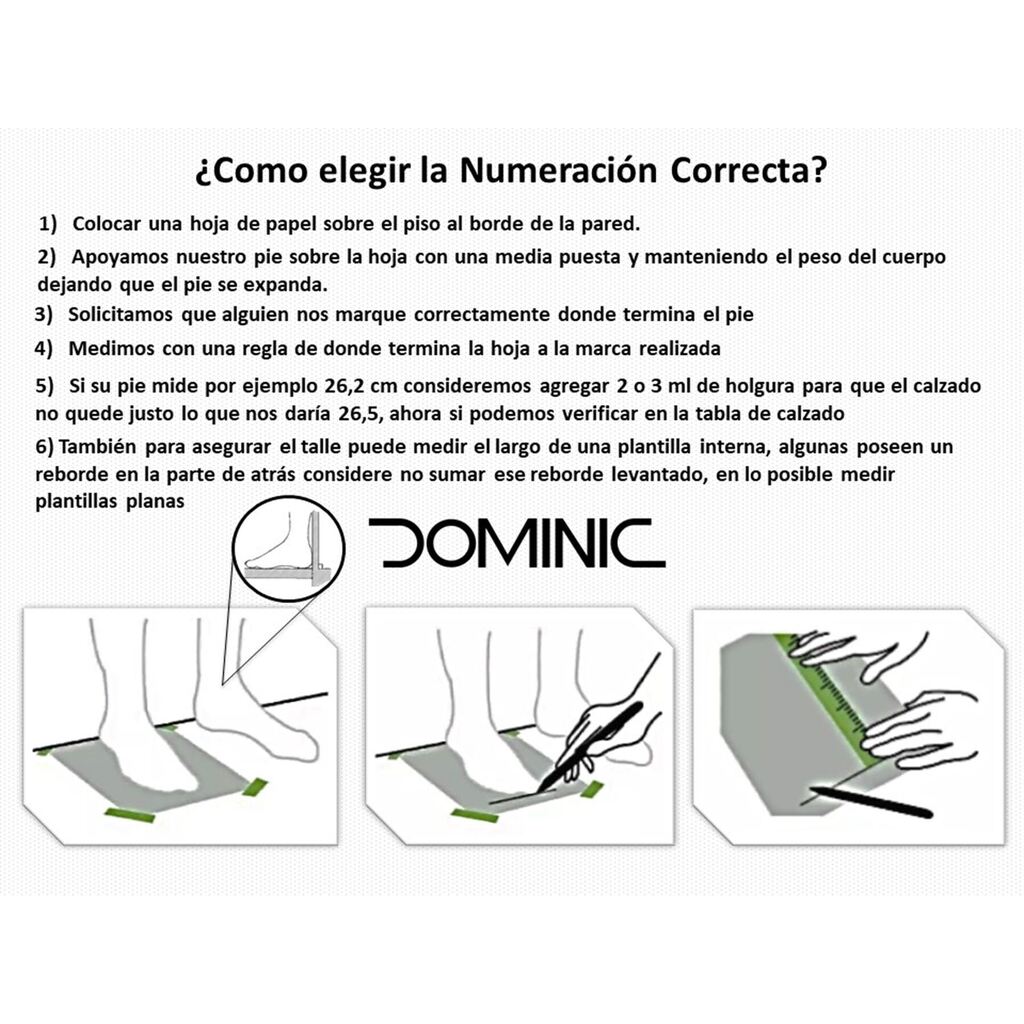 ¿Como elegir la Numeración Correcta?

1) Colocar una hoja de papel sobre el piso al borde de la pared.

2) Apoyamos nuestro pie sobre la hoja con una media puesta y manteniendo el peso del cuerpo dejando que el pie se expanda.

3) Solicitamos que alguien nos marque correctamente donde termina el pie

4) Medimos con una regla de donde termina la hoja a la marca realizada

5) Si su pie mide por ejemplo 26,2 cm consideremos agregar 2 o 3 ml de holgura para que el calzado no quede justo lo que nos daría 26,5, ahora si podemos verificar en la tabla de calzado

6) También para asegurar el talle puede medir el largo de una plantilla interna, algunas poseen un reborde en la parte de atrás considere no sumar ese reborde levantado, en lo posible medir plantillas planas

DOMINIC