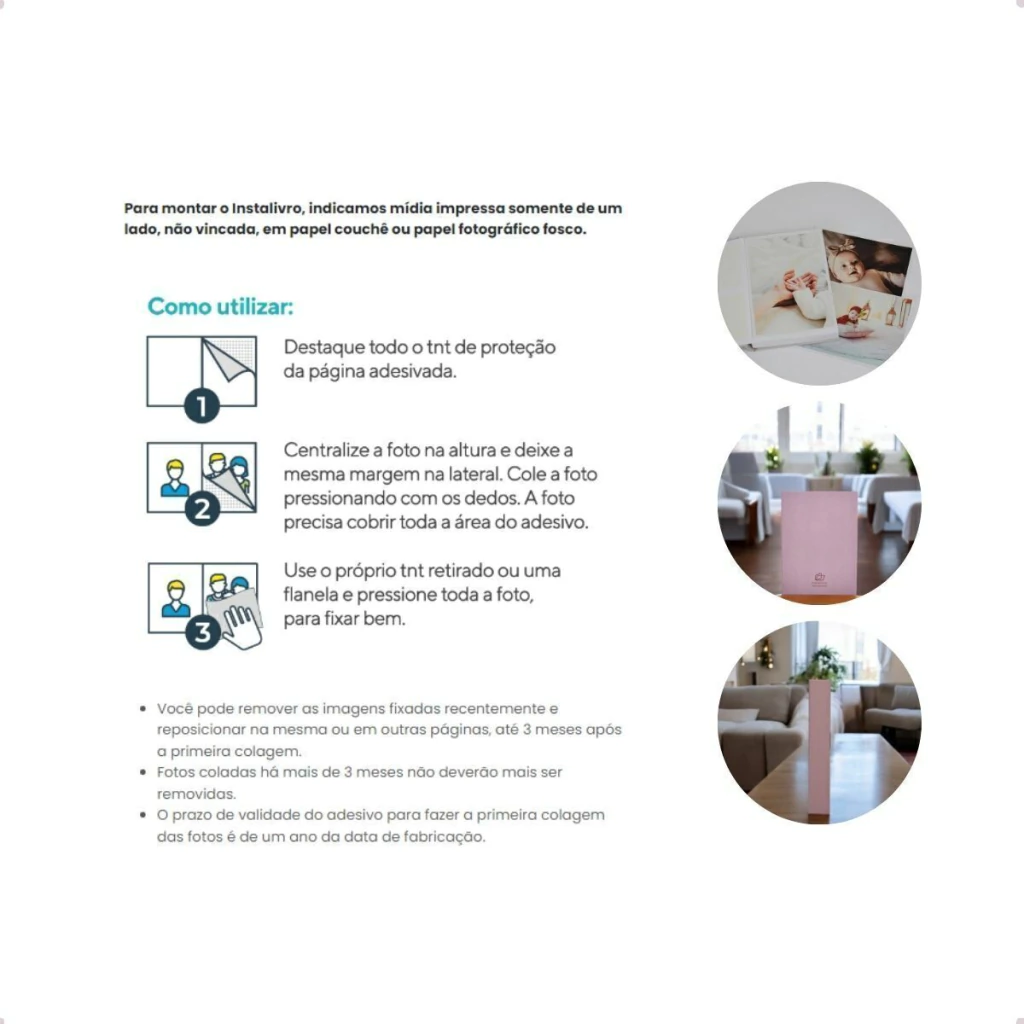 Para montar o Instalivro, indicamos mídia impressa somente de um lado, não vincada, em papel couchê ou papel fotográfico fosco.

Como utilizar:

1

Destaque todo o tnt de proteção da página adesivada.

2

Centralize a foto na altura e deixe a mesma margem na lateral. Cole a foto pressionando com os dedos. A foto precisa cobrir toda a área do adesivo.

3

Use o próprio tnt retirado ou uma flanela e pressione toda a foto, para fixar bem.

• Você pode remover as imagens fixadas recentemente e reposicionar na mesma ou em outras páginas, até 3 meses após a primeira colagem.
• Fotos coladas há mais de 3 meses não deverão mais ser removidas.
• O prazo de validade do adesivo para fazer a primeira colagem das fotos é de um ano da data de fabricação.