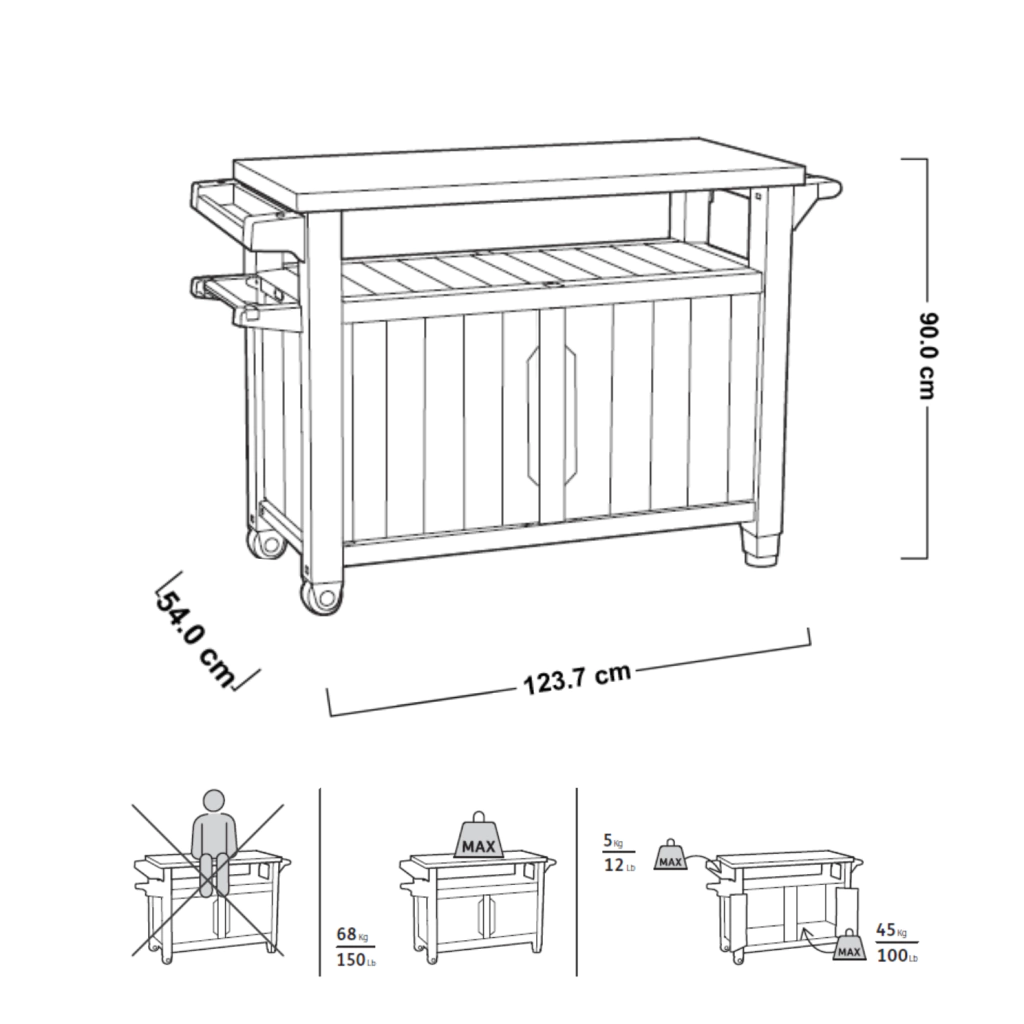 90.0 cm

54.0 cm

123.7 cm

MAX

68 Kg
150 Lb

5 Kg
12 Lb

MAX

MAX

45 Kg
100 Lb