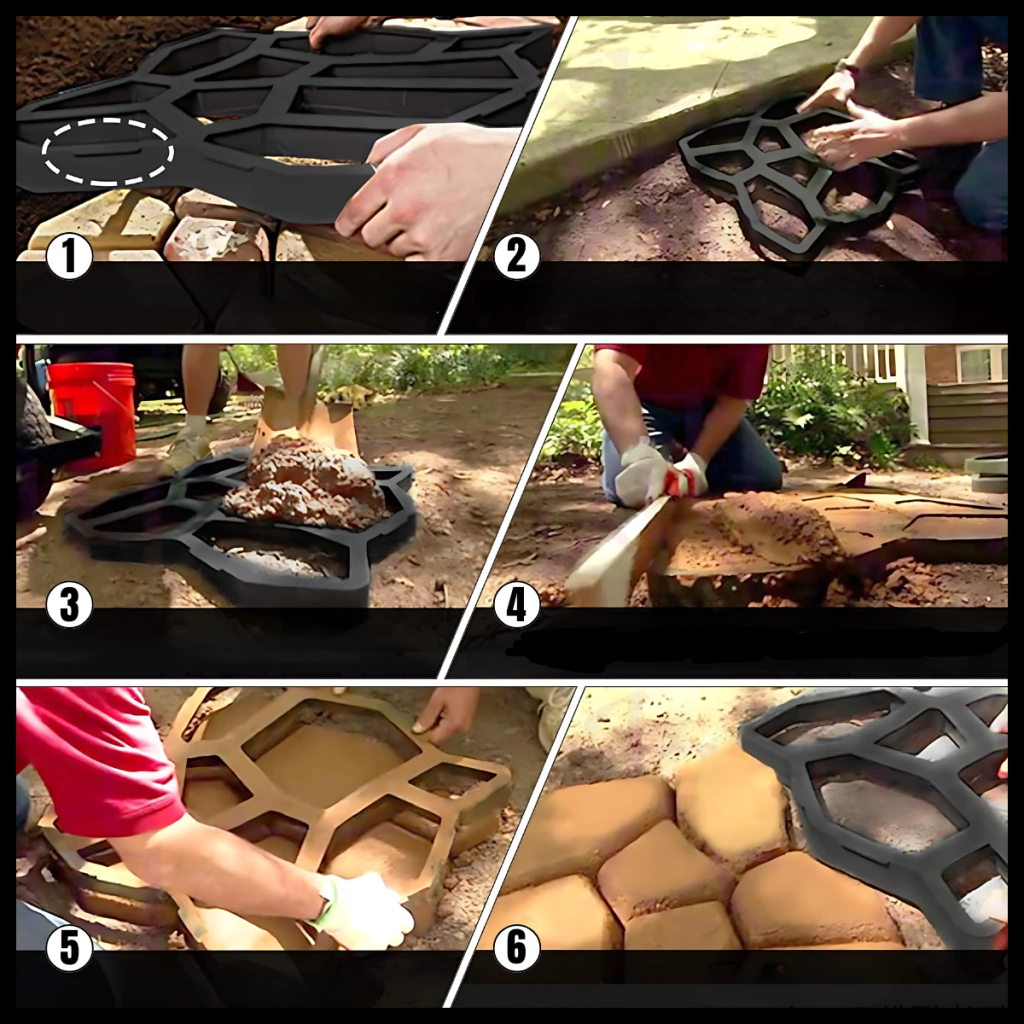 1
2
3
4
5
6