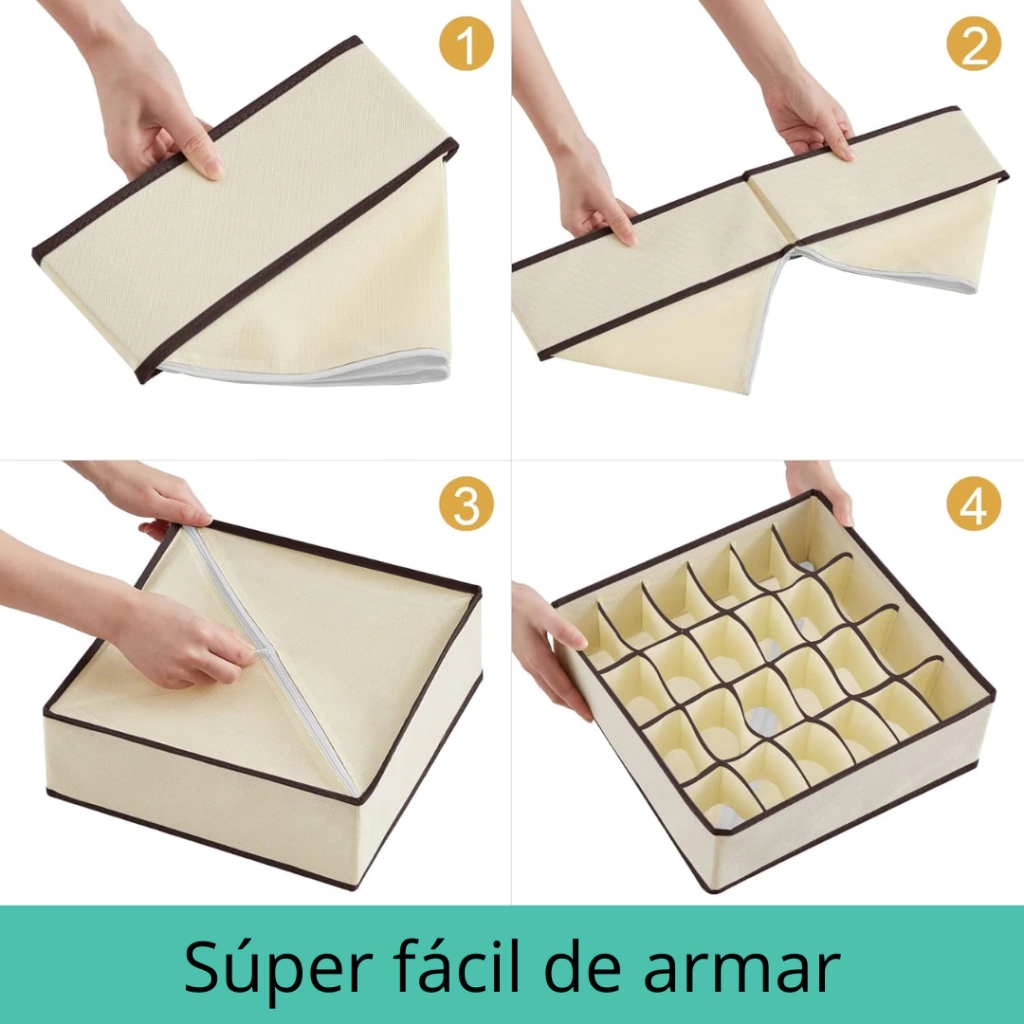 1

2

3

4

Súper fácil de armar