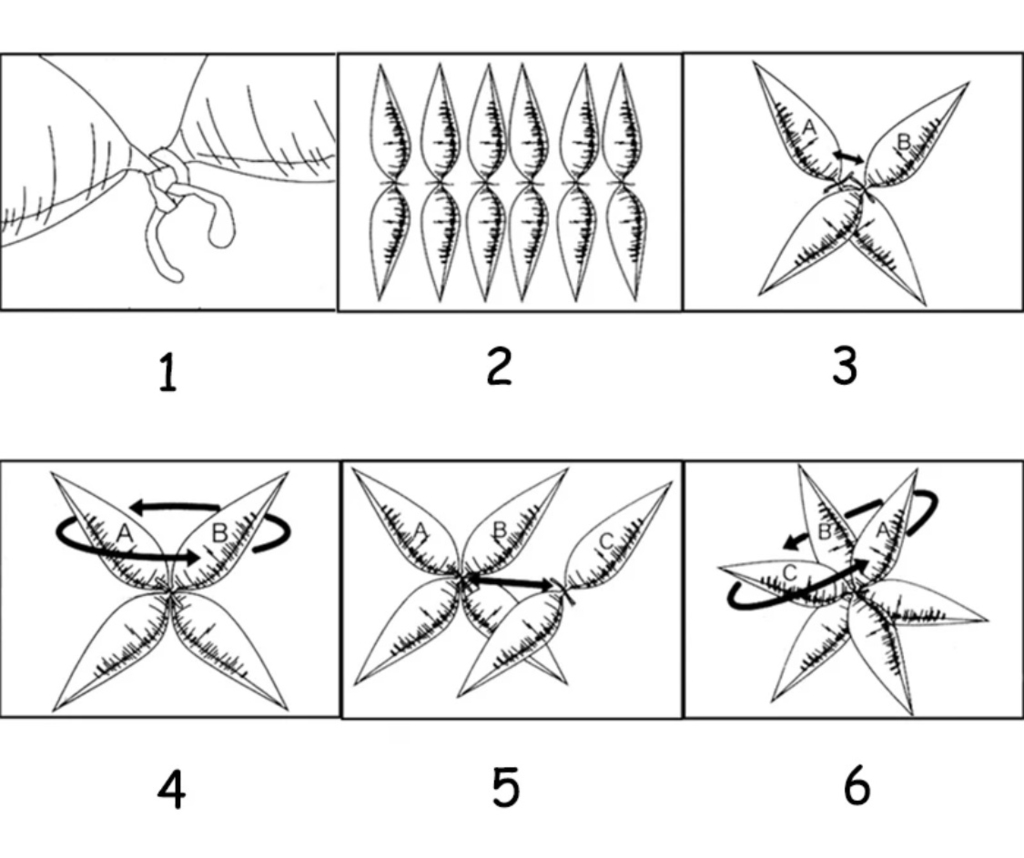 1

2

A
B

3

A
B

4

A
B
C

5

B
A
C

6