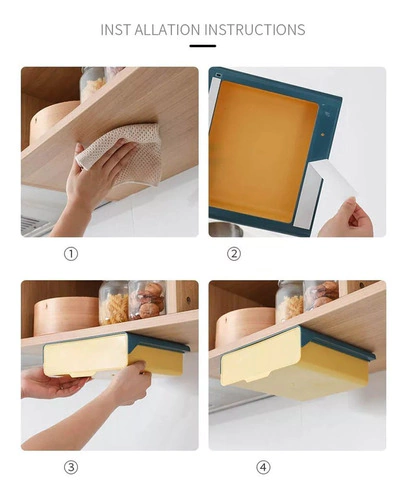 INST ALLATION INSTRUCTIONS

①

②

③

④