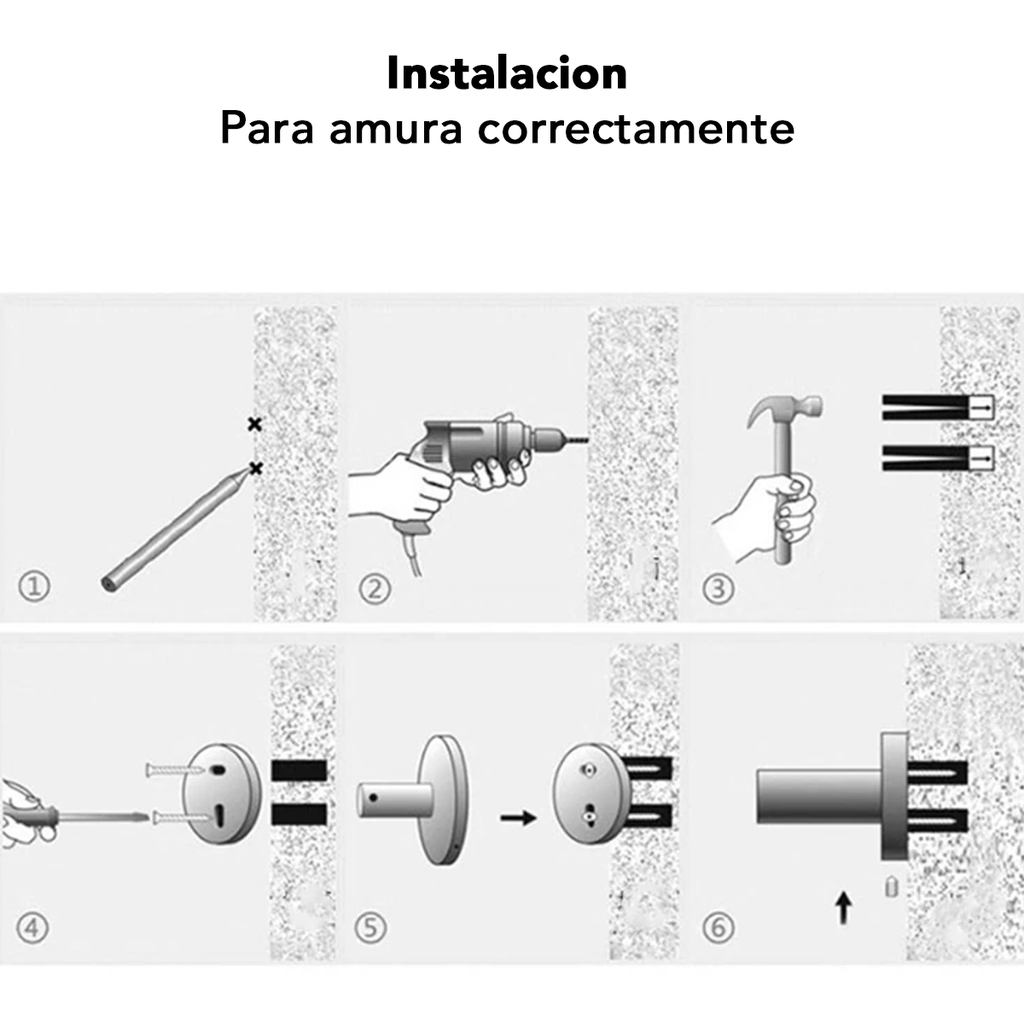 Instalacion
Para amura correctamente

①

②

③

④

⑤

⑥