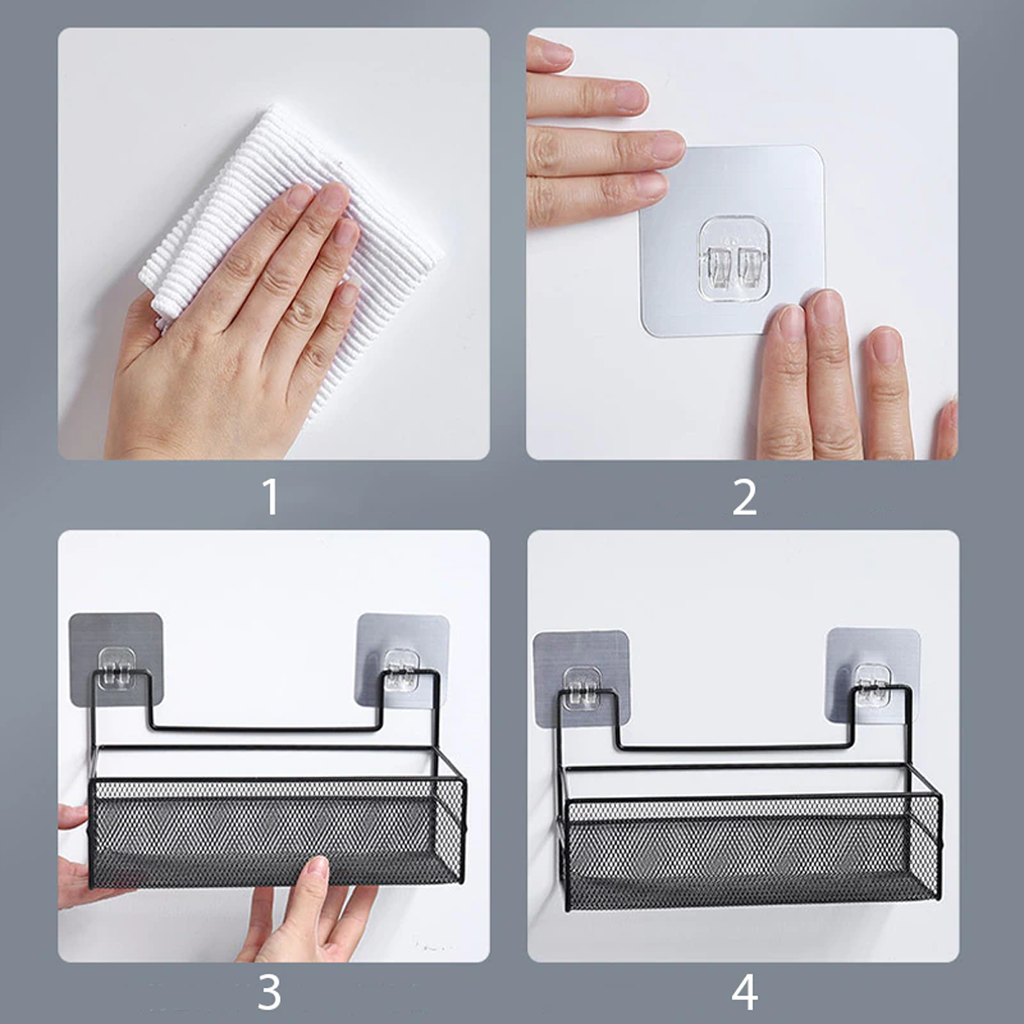 1

2

3

4