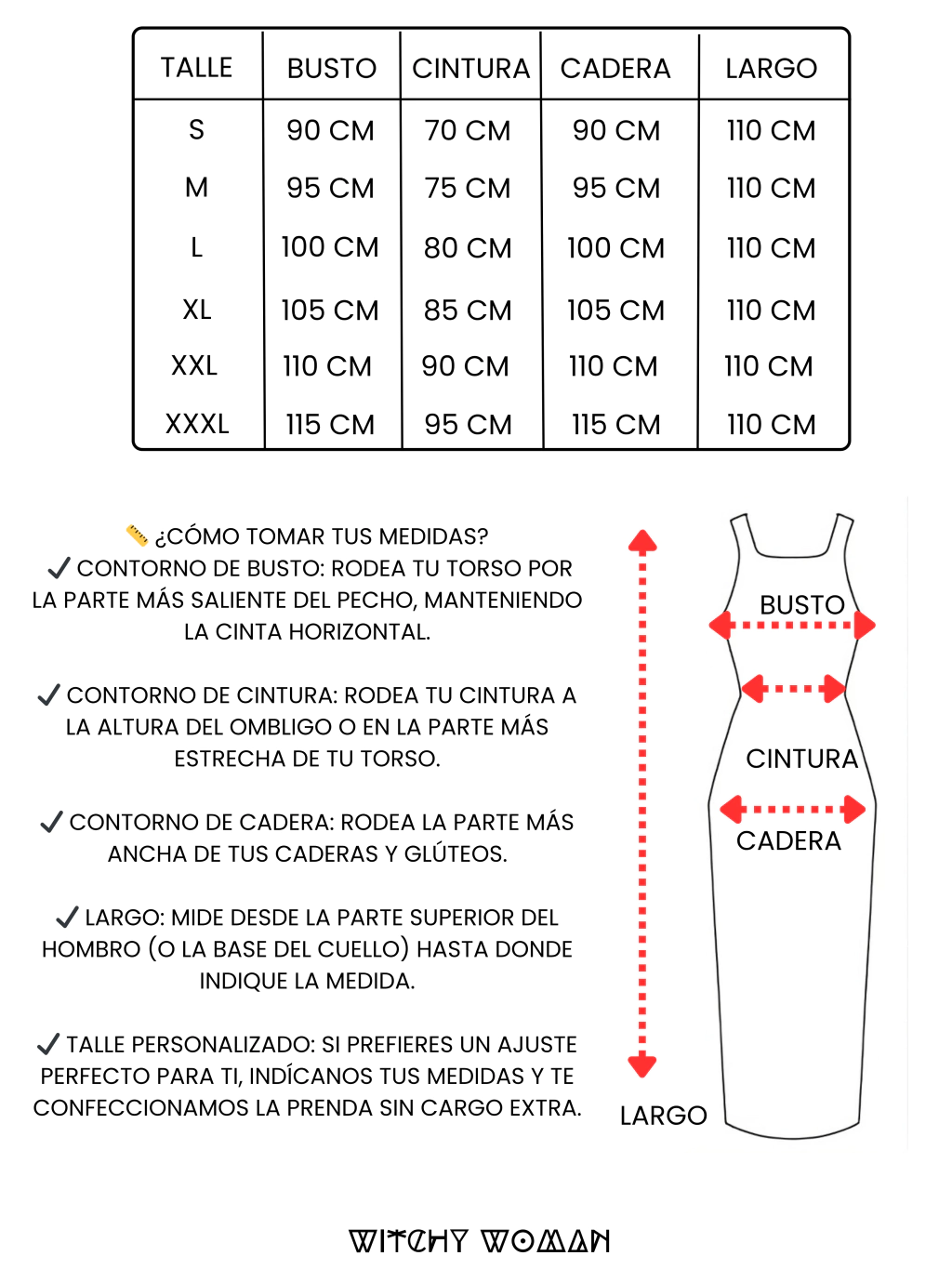 | TALLE | BUSTO | CINTURA | CADERA | LARGO |
|---|---|---|---|---|
| S | 90 CM | 70 CM | 90 CM | 110 CM |
| M | 95 CM | 75 CM | 95 CM | 110 CM |
| L | 100 CM | 80 CM | 100 CM | 110 CM |
| XL | 105 CM | 85 CM | 105 CM | 110 CM |
| XXL | 110 CM | 90 CM | 110 CM | 110 CM |
| XXXL | 115 CM | 95 CM | 115 CM | 110 CM |

📏 ¿CÓMO TOMAR TUS MEDIDAS?
✔ CONTORNO DE BUSTO: RODEA TU TORSO POR LA PARTE MÁS SALIENTE DEL PECHO, MANTENIENDO LA CINTA HORIZONTAL.

✔ CONTORNO DE CINTURA: RODEA TU CINTURA A LA ALTURA DEL OMBLIGO O EN LA PARTE MÁS ESTRECHA DE TU TORSO.

✔ CONTORNO DE CADERA: RODEA LA PARTE MÁS ANCHA DE TUS CADERAS Y GLÚTEOS.

✔ LARGO: MIDE DESDE LA PARTE SUPERIOR DEL HOMBRO (O LA BASE DEL CUELLO) HASTA DONDE INDIQUE LA MEDIDA.

✔ TALLE PERSONALIZADO: SI PREFIERES UN AJUSTE PERFECTO PARA TI, INDÍCANOS TUS MEDIDAS Y TE CONFECCIONAMOS LA PRENDA SIN CARGO EXTRA.

BUSTO
CINTURA
CADERA
LARGO

WITCHY WOMAN