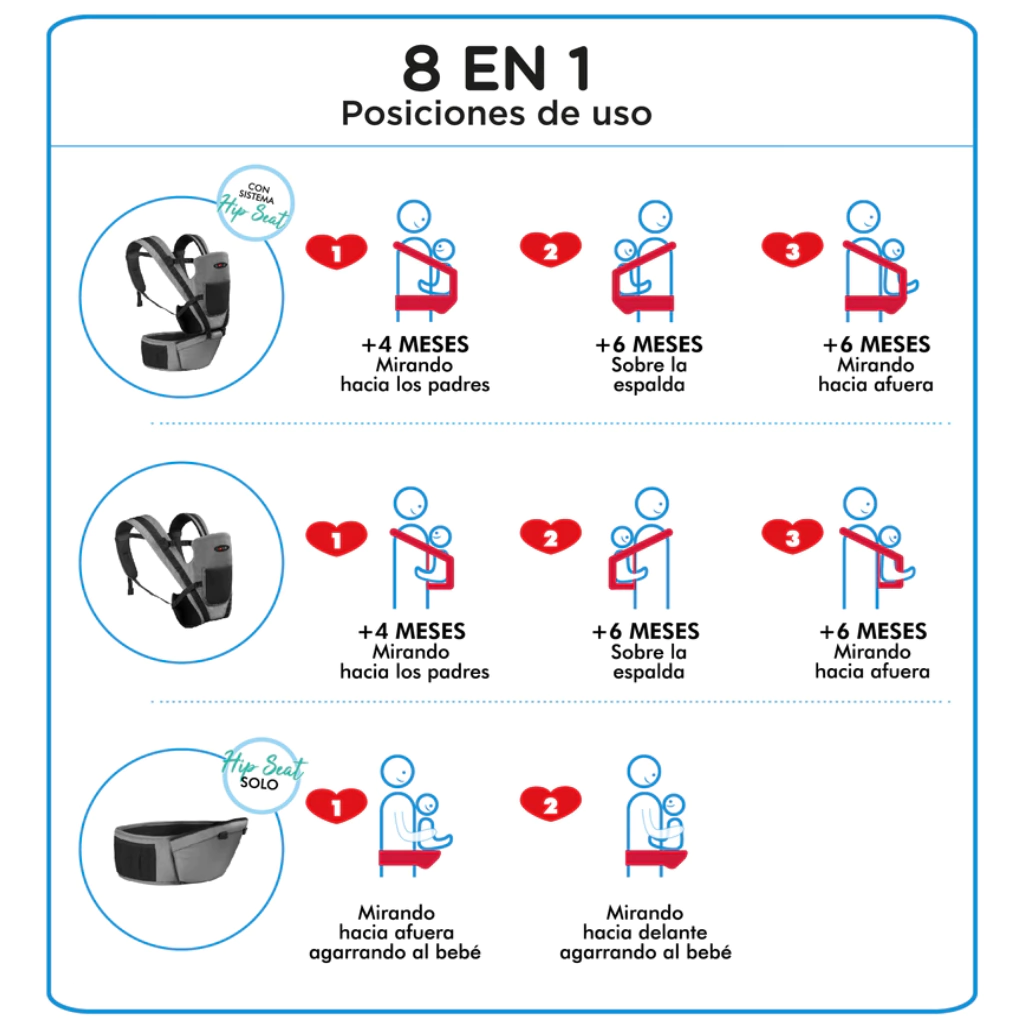 8 EN 1
Posiciones de uso

CON SISTEMA Hip Seat

1
+4 MESES
Mirando hacia los padres

2
+6 MESES
Sobre la espalda

3
+6 MESES
Mirando hacia afuera

1
+4 MESES
Mirando hacia los padres

2
+6 MESES
Sobre la espalda

3
+6 MESES
Mirando hacia afuera

Hip Seat SOLO

1
Mirando hacia afuera agarrando al bebé

2
Mirando hacia delante agarrando al bebé