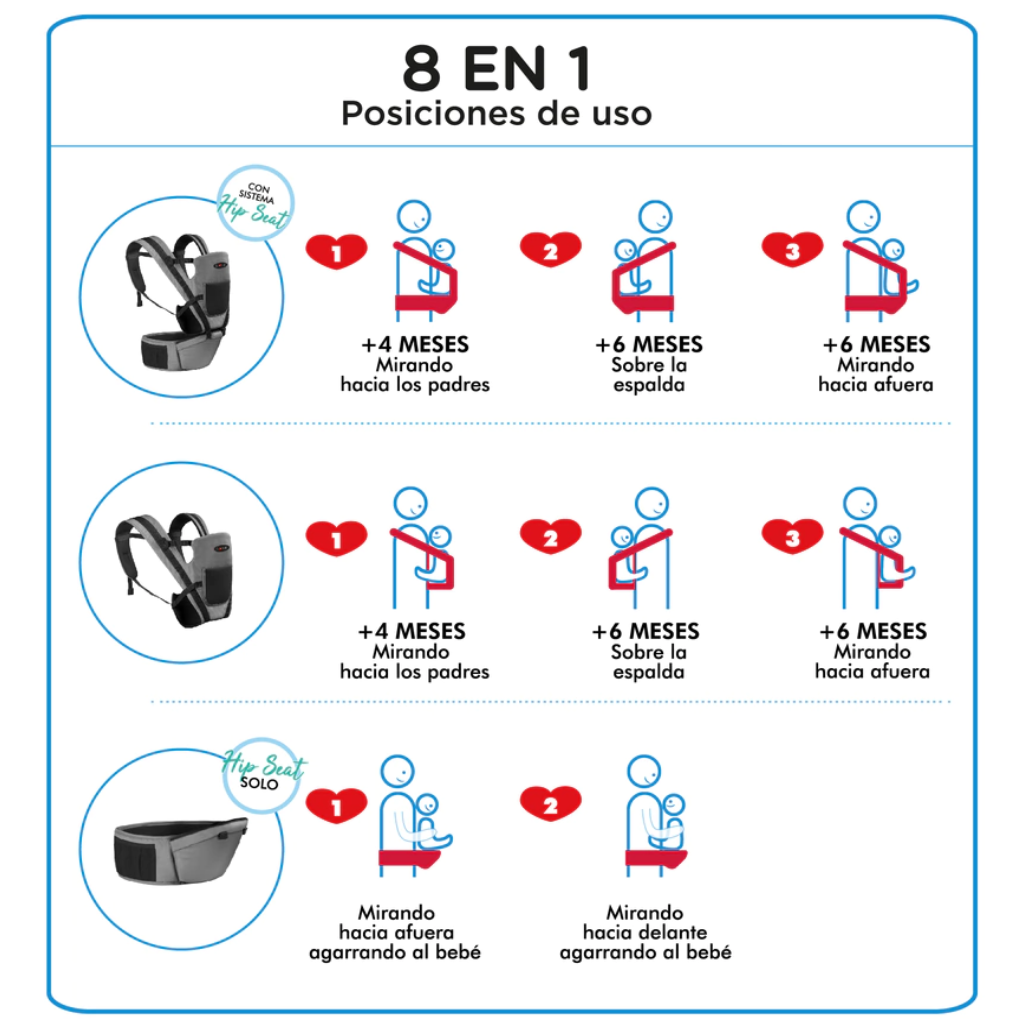 8 EN 1
Posiciones de uso

CON SISTEMA
Hip Seat

1
+4 MESES
Mirando hacia los padres

2
+6 MESES
Sobre la espalda

3
+6 MESES
Mirando hacia afuera

1
+4 MESES
Mirando hacia los padres

2
+6 MESES
Sobre la espalda

3
+6 MESES
Mirando hacia afuera

Hip Seat
SOLO

1
Mirando hacia afuera agarrando al bebé

2
Mirando hacia delante agarrando al bebé