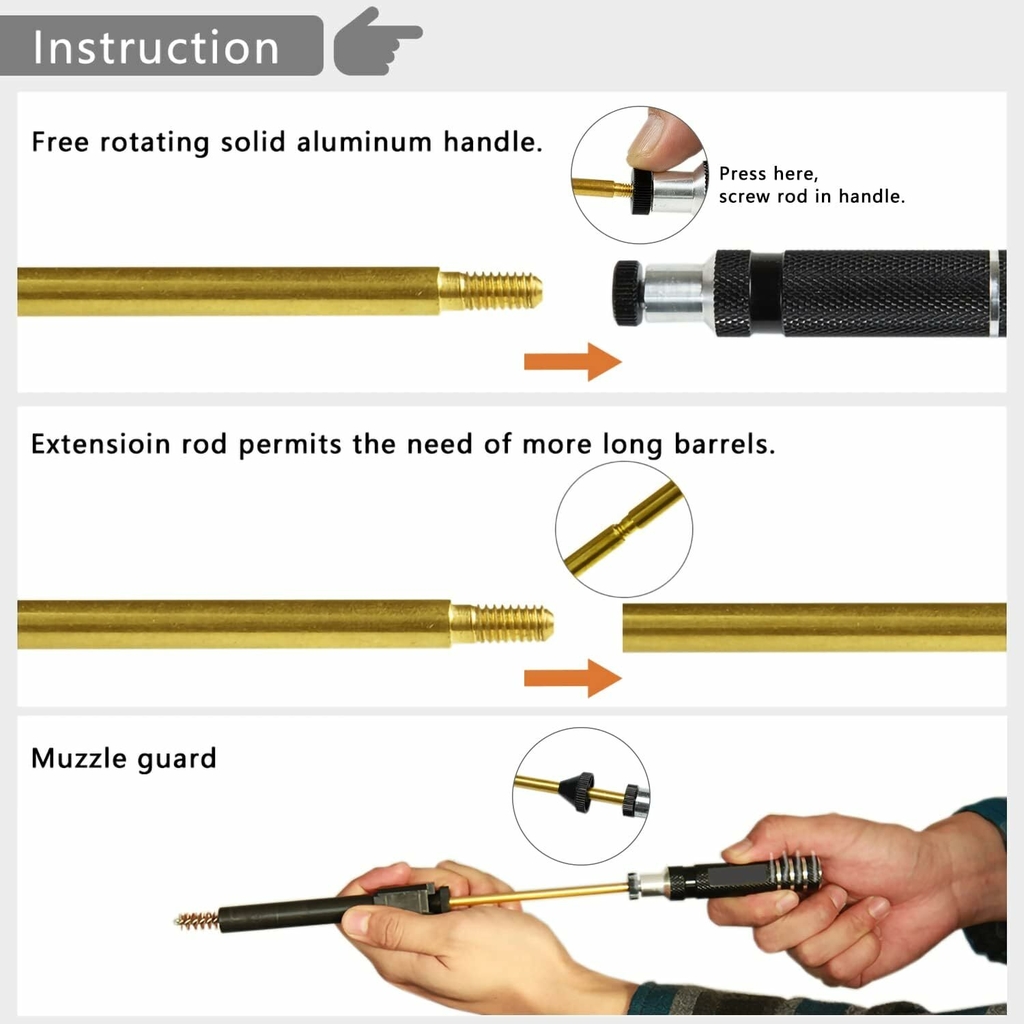 Instruction

Free rotating solid aluminum handle.

Press here, screw rod in handle.

Extensioin rod permits the need of more long barrels.

Muzzle guard