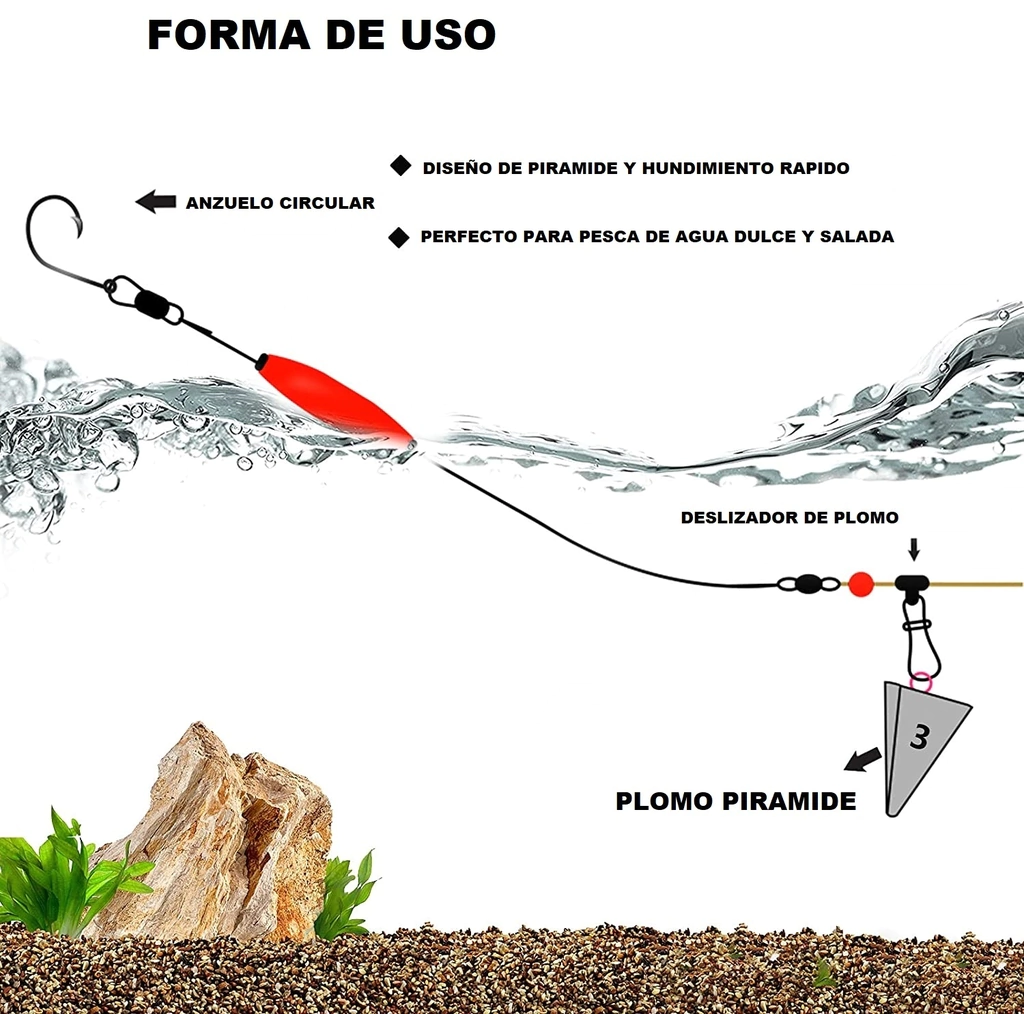 FORMA DE USO

DISEÑO DE PIRAMIDE Y HUNDIMIENTO RAPIDO

ANZUELO CIRCULAR

PERFECTO PARA PESCA DE AGUA DULCE Y SALADA

DESLIZADOR DE PLOMO

3

PLOMO PIRAMIDE