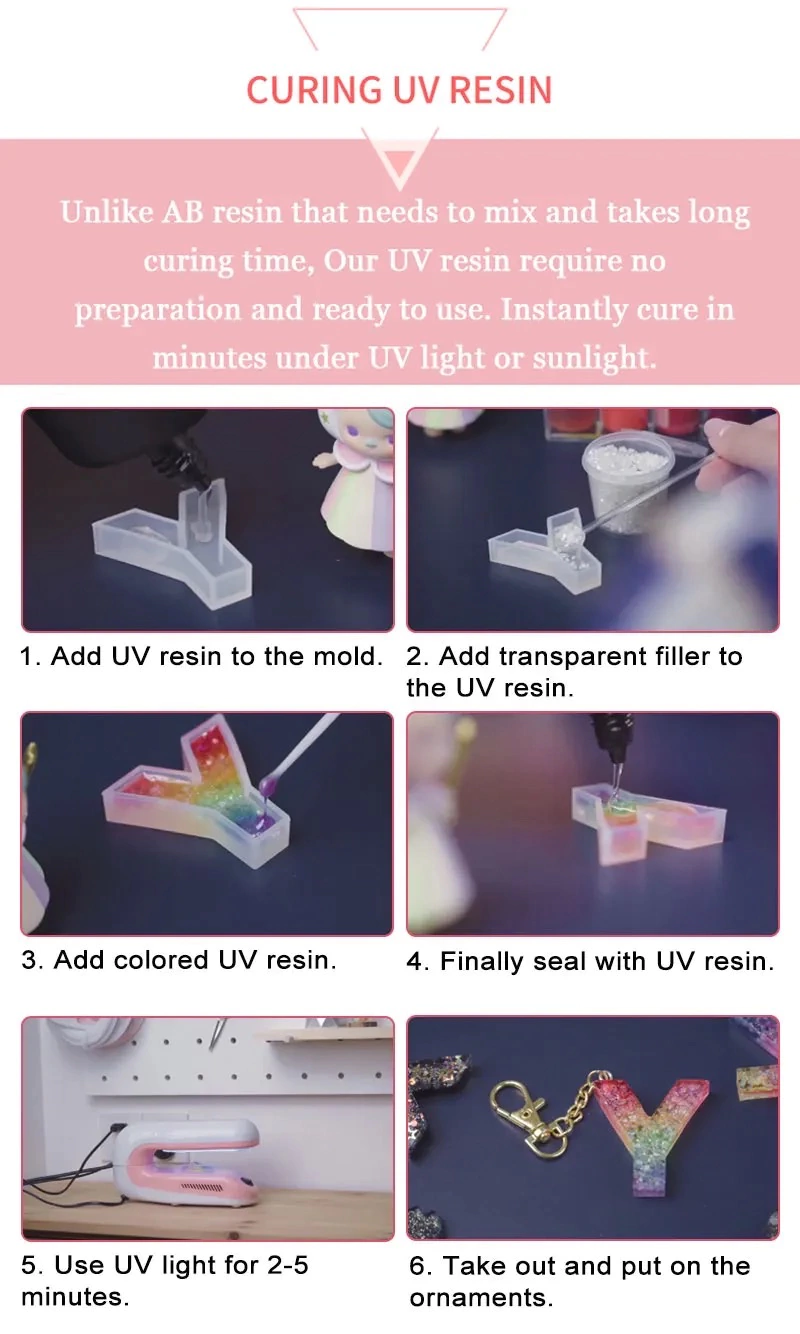 CURING UV RESIN

Unlike AB resin that needs to mix and takes long curing time, Our UV resin require no preparation and ready to use. Instantly cure in minutes under UV light or sunlight.

1. Add UV resin to the mold.

2. Add transparent filler to the UV resin.

3. Add colored UV resin.

4. Finally seal with UV resin.

5. Use UV light for 2-5 minutes.

6. Take out and put on the ornaments.