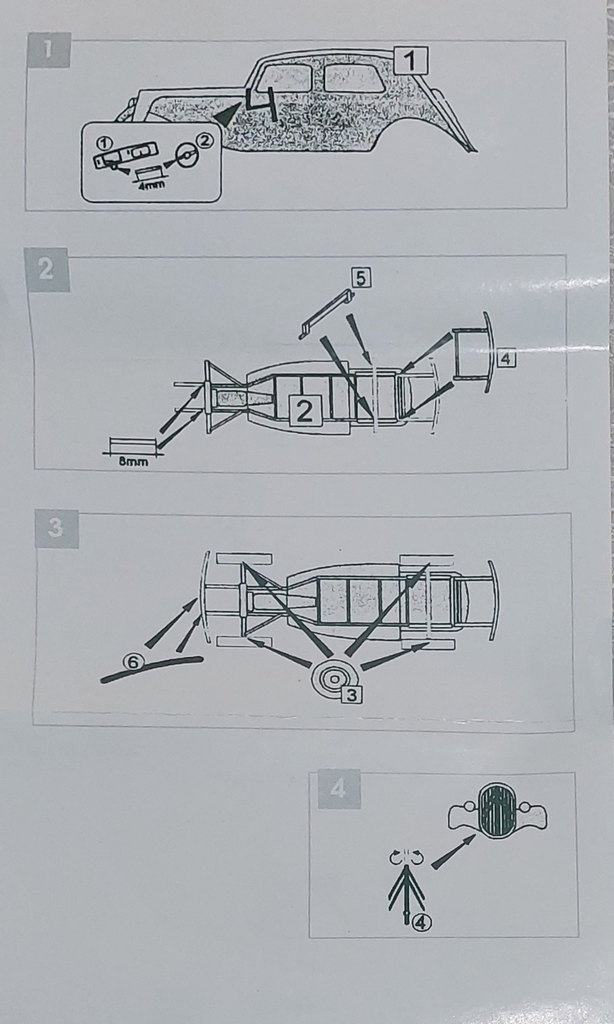 1
1
①
②
4mm

2
5
4
2
8mm

3
6
3

4
④