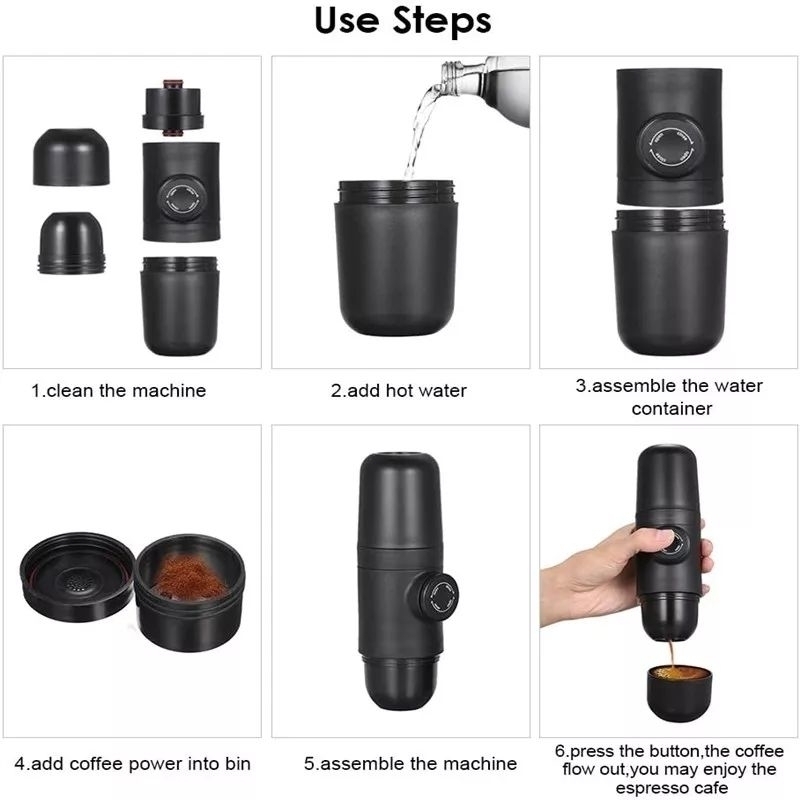 Use Steps

1.clean the machine

2.add hot water

3.assemble the water container

4.add coffee power into bin

5.assemble the machine

6.press the button,the coffee flow out,you may enjoy the espresso cafe