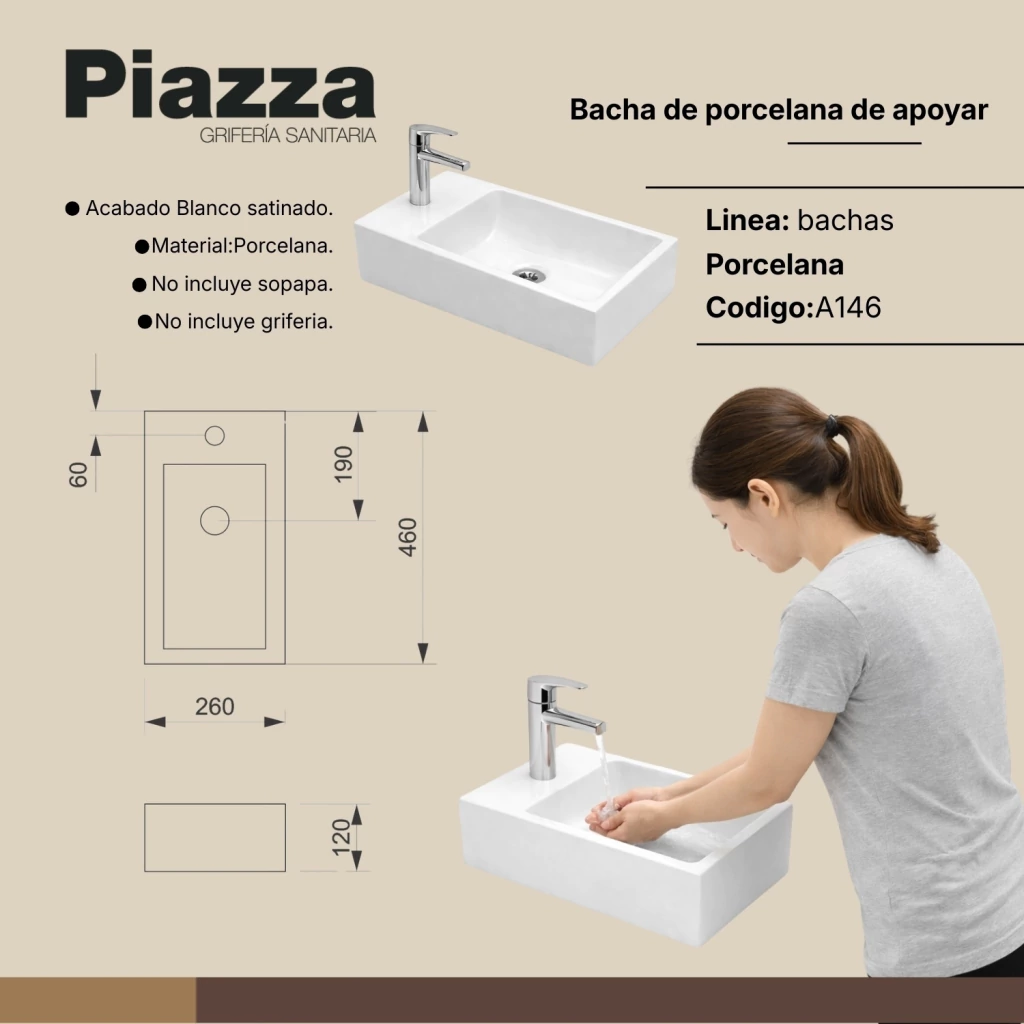 Piazza
GRIFERÍA SANITARIA

Bacha de porcelana de apoyar

● Acabado Blanco satinado.
●Material:Porcelana.
● No incluye sopapa.
●No incluye griferia.

Linea: bachas
Porcelana
Codigo:A146

60
190
460
260
120