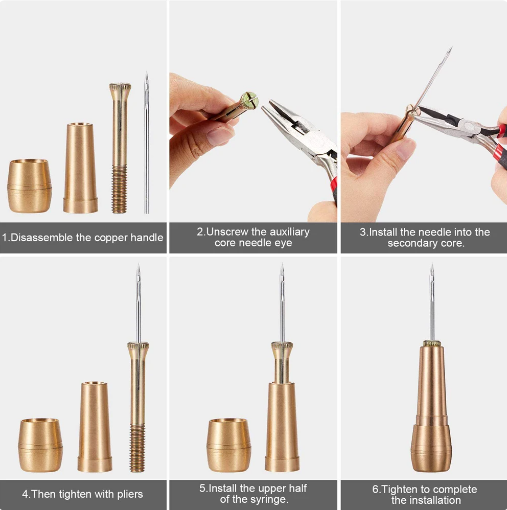 1.Disassemble the copper handle

2.Unscrew the auxiliary core needle eye

3.Install the needle into the secondary core.

4.Then tighten with pliers

5.Install the upper half of the syringe.

6.Tighten to complete the installation