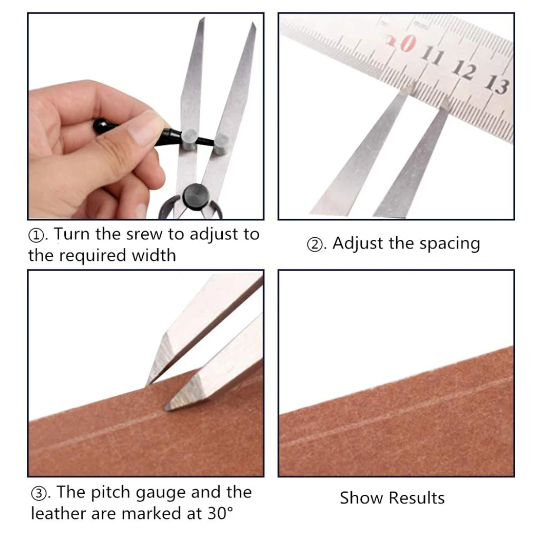 mm
10 11 12 13

①. Turn the srew to adjust to the required width

②. Adjust the spacing

③. The pitch gauge and the leather are marked at 30°

Show Results