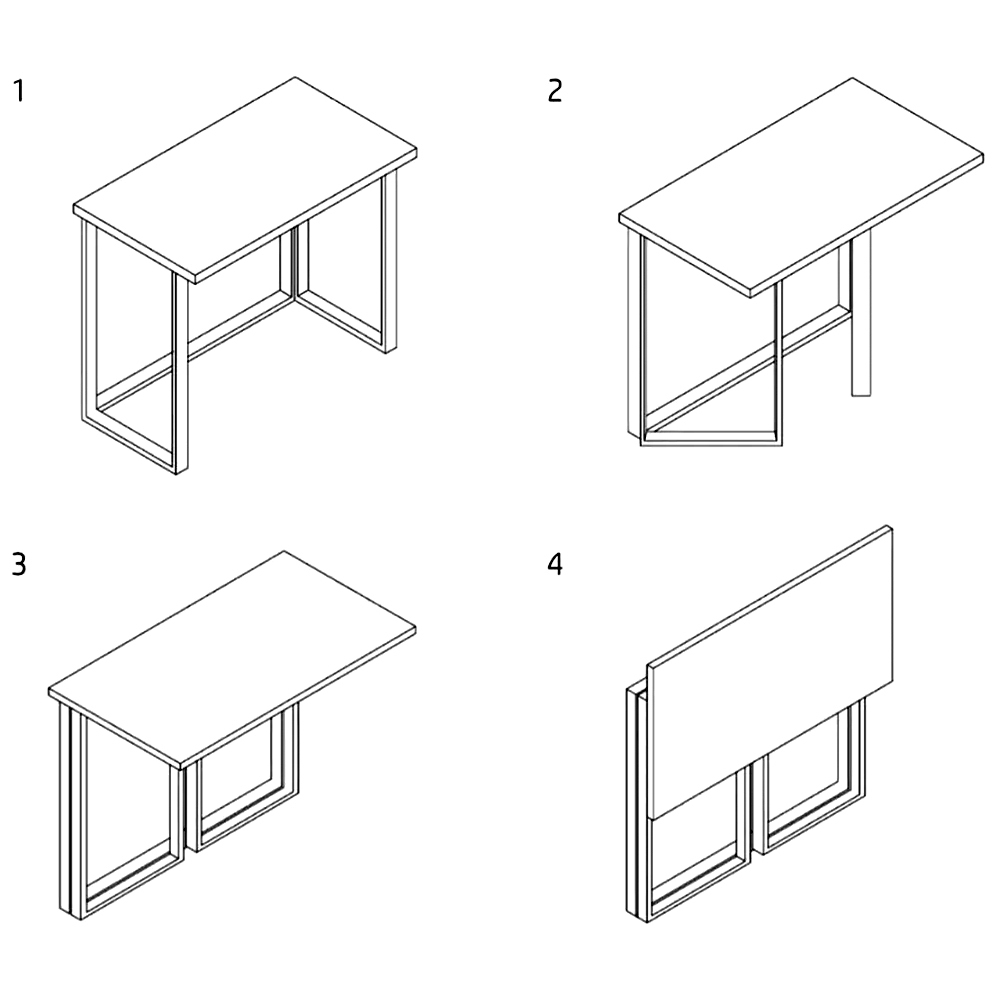 1

2

3

4