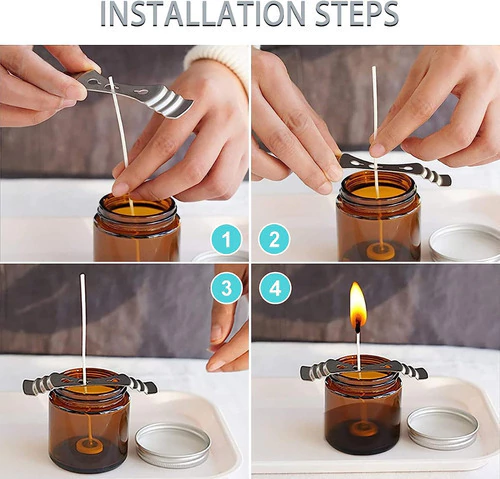 INSTALLATION STEPS

1

2

3

4