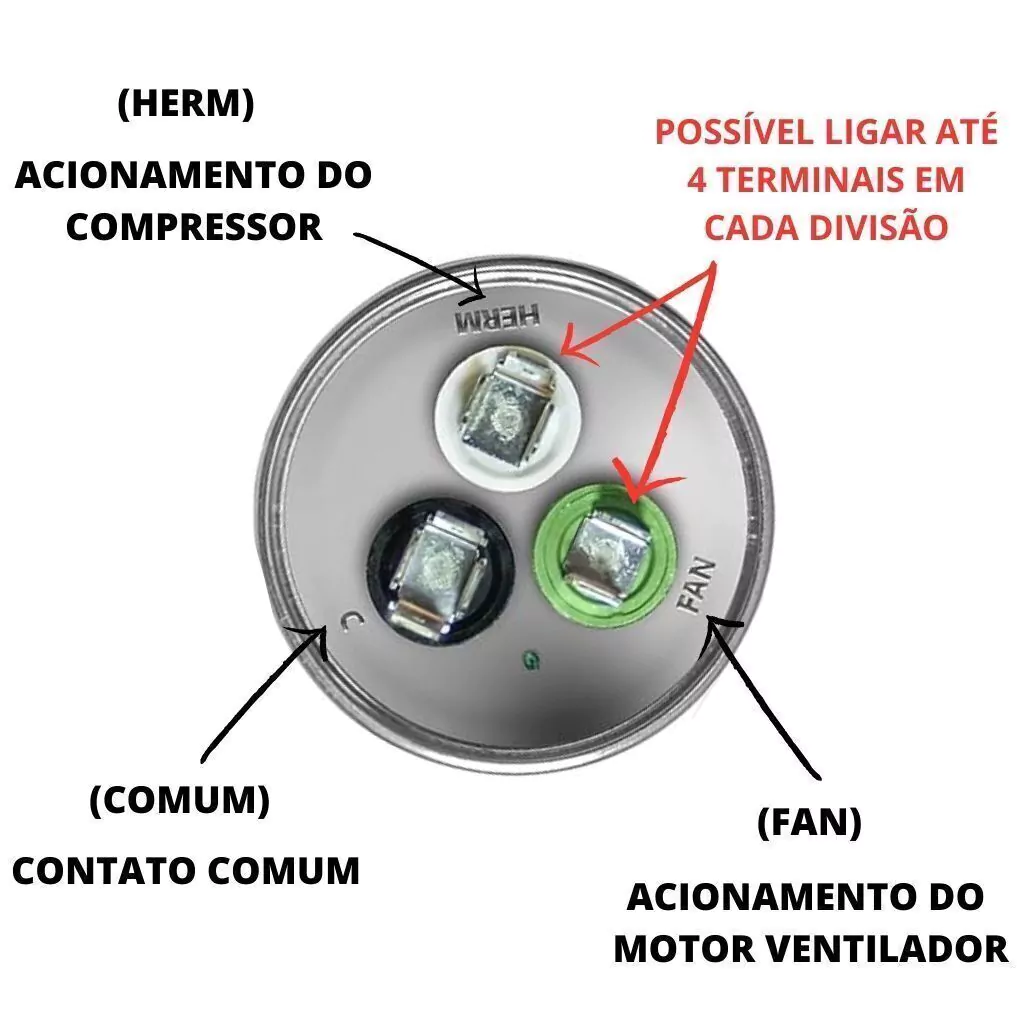 (HERM)

ACIONAMENTO DO COMPRESSOR

POSSÍVEL LIGAR ATÉ 4 TERMINAIS EM CADA DIVISÃO

HERM

FAN

C

(COMUM)

CONTATO COMUM

(FAN)

ACIONAMENTO DO MOTOR VENTILADOR