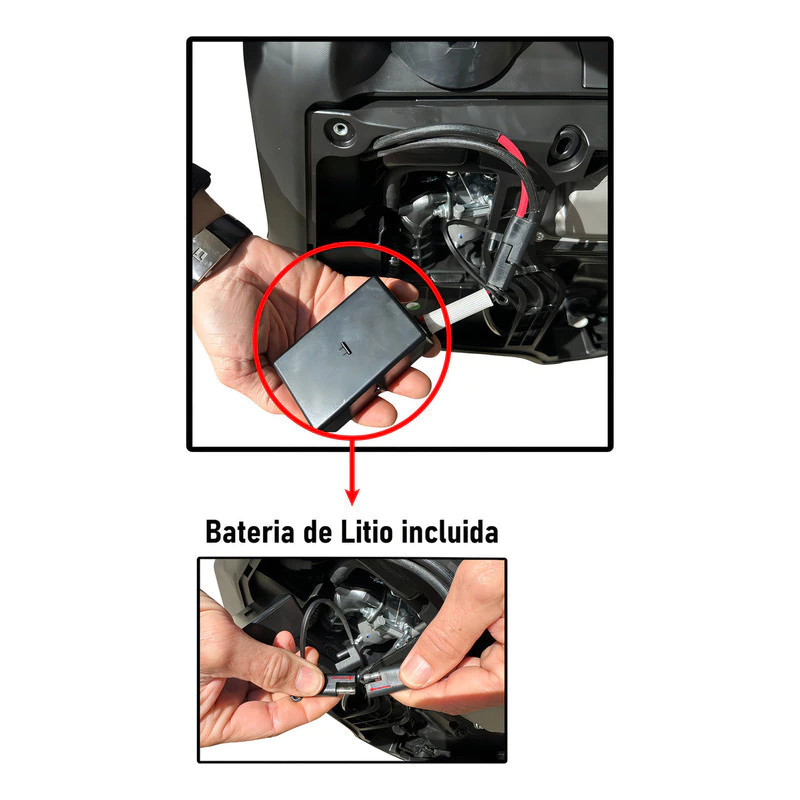 Bateria de Litio incluida