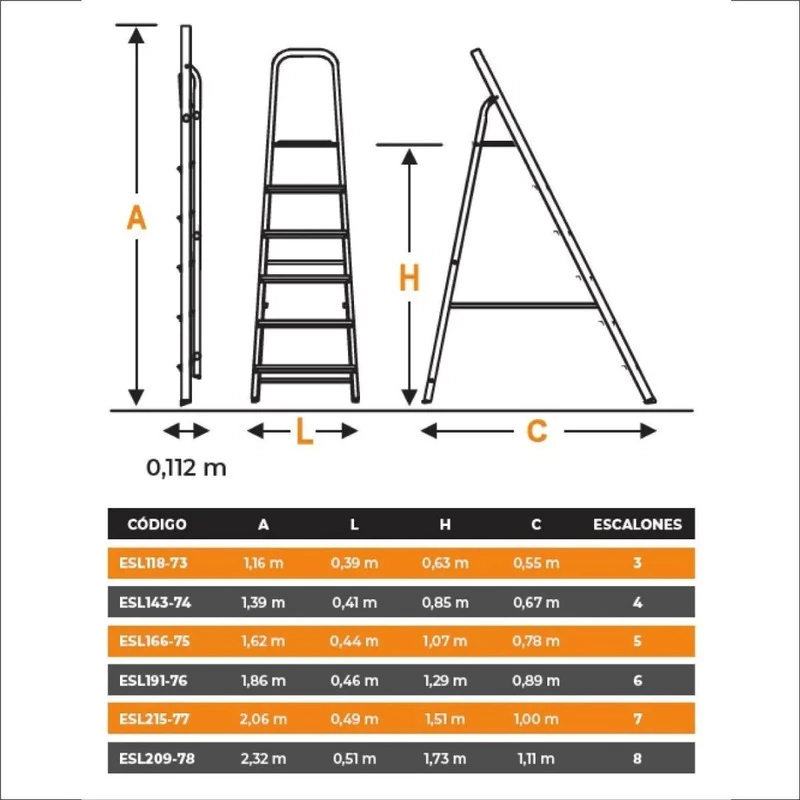 A

H

L

C

0,112 m

| CÓDIGO | A | L | H | C | ESCALONES |
|---|---|---|---|---|---|
| ESL118-73 | 1,16 m | 0,39 m | 0,63 m | 0,55 m | 3 |
| ESL143-74 | 1,39 m | 0,41 m | 0,85 m | 0,67 m | 4 |
| ESL166-75 | 1,62 m | 0,44 m | 1,07 m | 0,78 m | 5 |
| ESL191-76 | 1,86 m | 0,46 m | 1,29 m | 0,89 m | 6 |
| ESL215-77 | 2,06 m | 0,49 m | 1,51 m | 1,00 m | 7 |
| ESL209-78 | 2,32 m | 0,51 m | 1,73 m | 1,11 m | 8 |