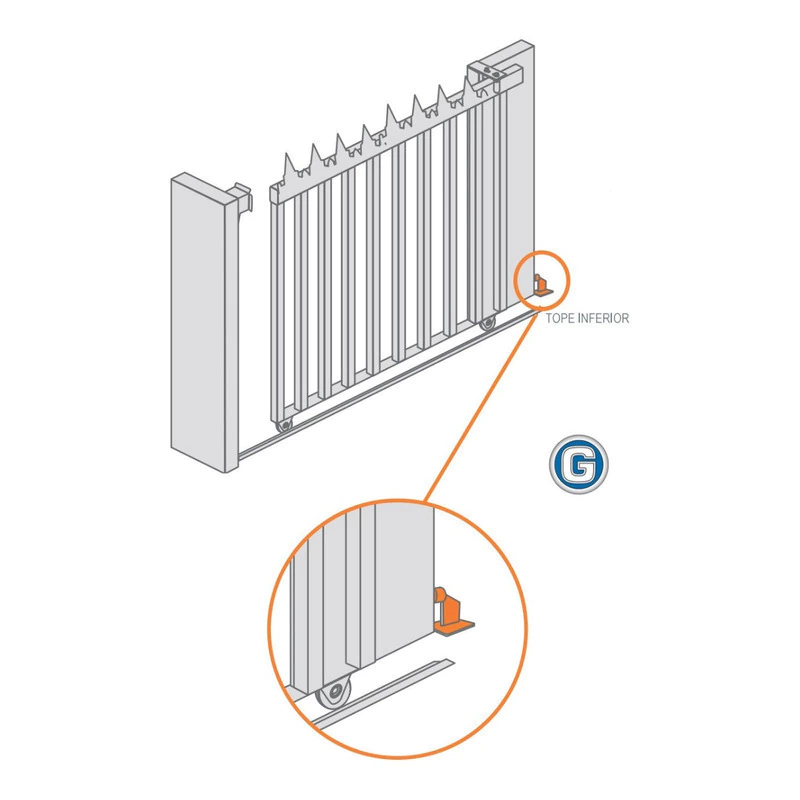 TOPE INFERIOR

G