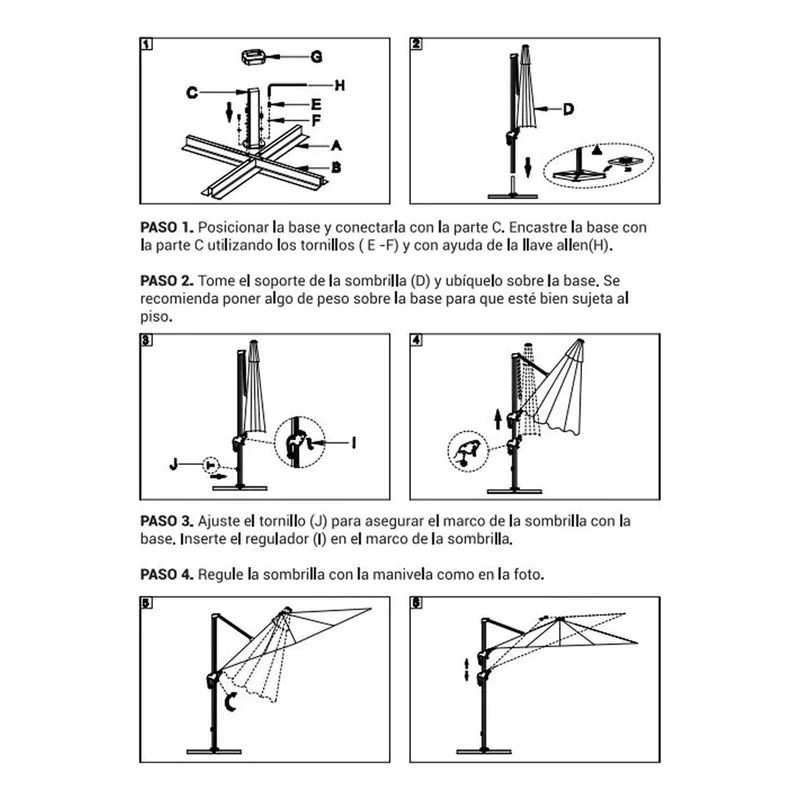 1

G

C

H

E

F

A

B

2

D

PASO 1. Posicionar la base y conectarla con la parte C. Encastre la base con la parte C utilizando los tornillos ( E -F) y con ayuda de la llave allen(H).

PASO 2. Tome el soporte de la sombrilla (D) y ubíquelo sobre la base. Se recomienda poner algo de peso sobre la base para que esté bien sujeta al piso.

3

J

I

4

PASO 3. Ajuste el tornillo (J) para asegurar el marco de la sombrilla con la base. Inserte el regulador (I) en el marco de la sombrilla.

PASO 4. Regule la sombrilla con la manivela como en la foto.

5

6