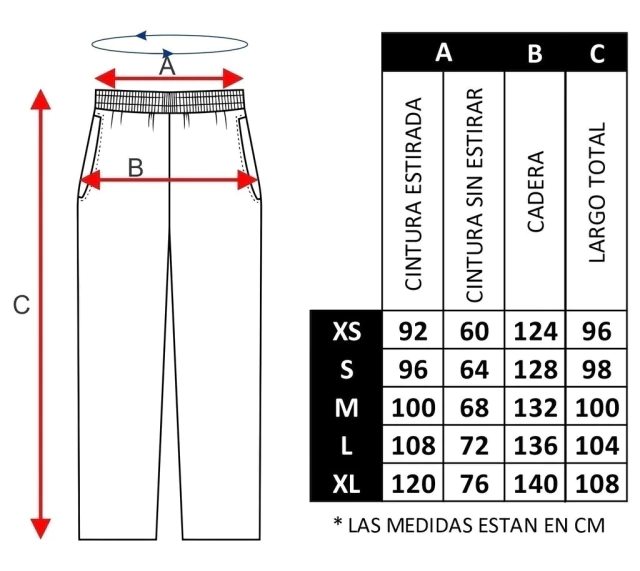 A

B

C

| | A | A | B | C |
|---|---|---|---|---|
| | CINTURA ESTIRADA | CINTURA SIN ESTIRAR | CADERA | LARGO TOTAL |
| XS | 92 | 60 | 124 | 96 |
| S | 96 | 64 | 128 | 98 |
| M | 100 | 68 | 132 | 100 |
| L | 108 | 72 | 136 | 104 |
| XL | 120 | 76 | 140 | 108 |

* LAS MEDIDAS ESTAN EN CM