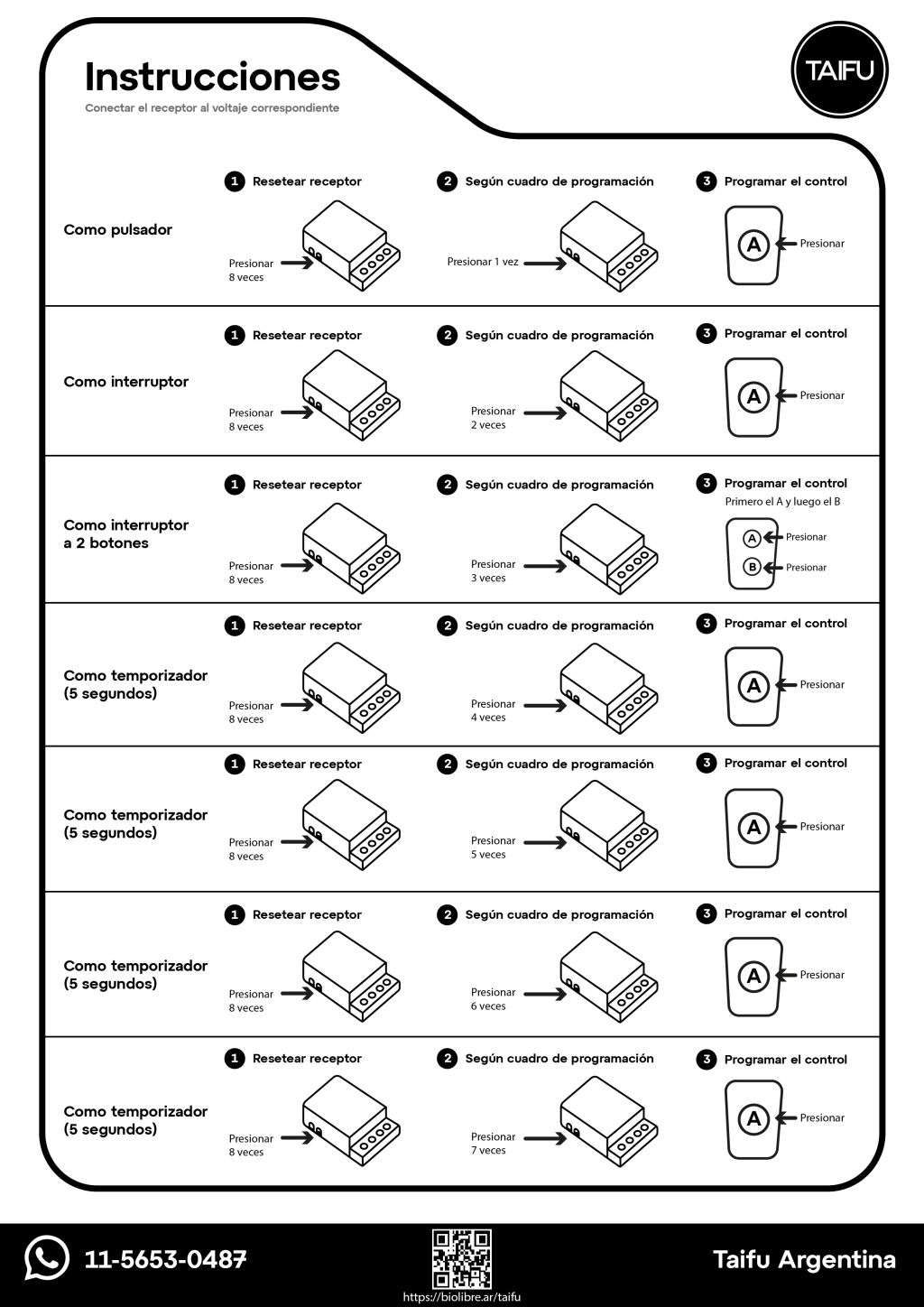 Instrucciones
Conectar el receptor al voltaje correspondiente

TAIFU

Como pulsador
1 Resetear receptor
Presionar 8 veces
2 Según cuadro de programación
Presionar 1 vez
3 Programar el control
A
Presionar

Como interruptor
1 Resetear receptor
Presionar 8 veces
2 Según cuadro de programación
Presionar 2 veces
3 Programar el control
A
Presionar

Como interruptor a 2 botones
1 Resetear receptor
Presionar 8 veces
2 Según cuadro de programación
Presionar 3 veces
3 Programar el control
Primero el A y luego el B
A
Presionar
B
Presionar

Como temporizador (5 segundos)
1 Resetear receptor
Presionar 8 veces
2 Según cuadro de programación
Presionar 4 veces
3 Programar el control
A
Presionar

Como temporizador (5 segundos)
1 Resetear receptor
Presionar 8 veces
2 Según cuadro de programación
Presionar 5 veces
3 Programar el control
A
Presionar

Como temporizador (5 segundos)
1 Resetear receptor
Presionar 8 veces
2 Según cuadro de programación
Presionar 6 veces
3 Programar el control
A
Presionar

Como temporizador (5 segundos)
1 Resetear receptor
Presionar 8 veces
2 Según cuadro de programación
Presionar 7 veces
3 Programar el control
A
Presionar

11-5653-0487
https://biolibre.ar/taifu
Taifu Argentina