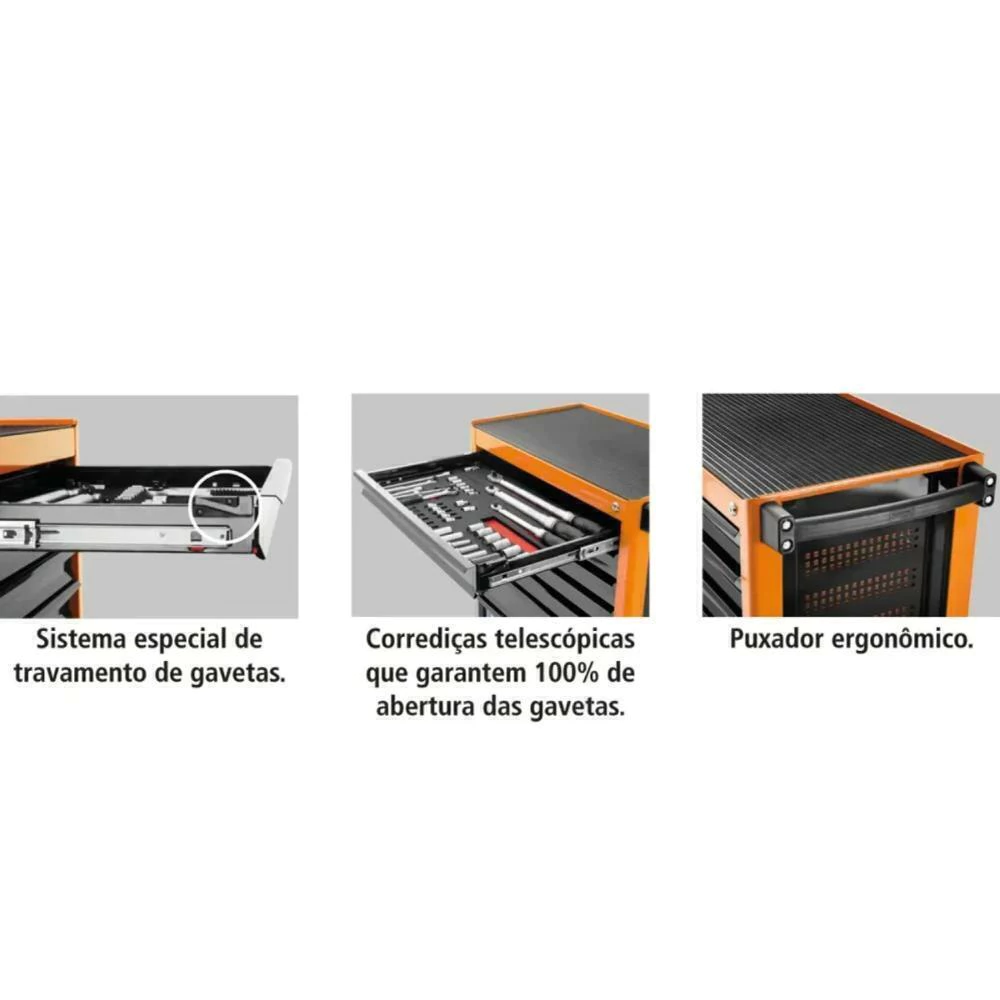 Sistema especial de travamento de gavetas.

Corrediças telescópicas que garantem 100% de abertura das gavetas.

Puxador ergonômico.