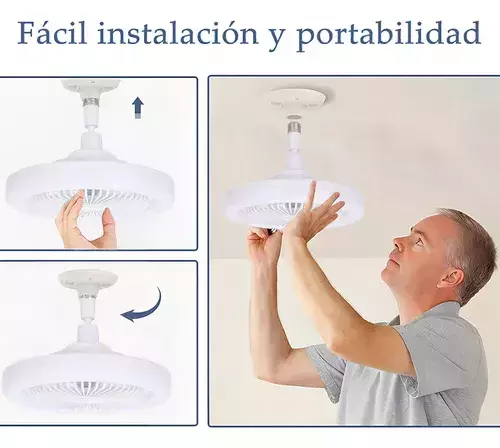 Fácil instalación y portabilidad