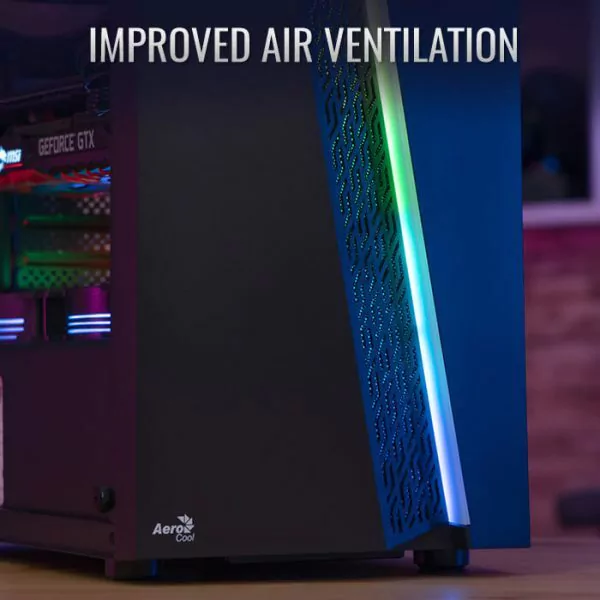 IMPROVED AIR VENTILATION

msi

GEFORCE GTX

Aero Cool