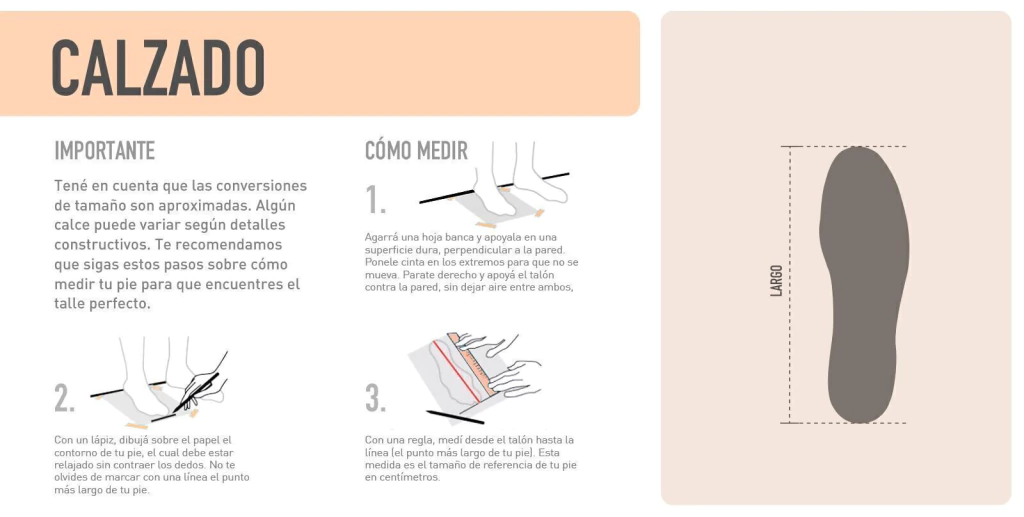 CALZADO

IMPORTANTE

Tené en cuenta que las conversiones de tamaño son aproximadas. Algún calce puede variar según detalles constructivos. Te recomendamos que sigas estos pasos sobre cómo medir tu pie para que encuentres el talle perfecto.

CÓMO MEDIR

1.

Agarrá una hoja banca y apoyala en una superficie dura, perpendicular a la pared. Ponele cinta en los extremos para que no se mueva. Parate derecho y apoyá el talón contra la pared, sin dejar aire entre ambos,

2.

Con un lápiz, dibujá sobre el papel el contorno de tu pie, el cual debe estar relajado sin contraer los dedos. No te olvides de marcar con una línea el punto más largo de tu pie.

3.

Con una regla, medí desde el talón hasta la línea (el punto más largo de tu pie). Esta medida es el tamaño de referencia de tu pie en centímetros.

LARGO