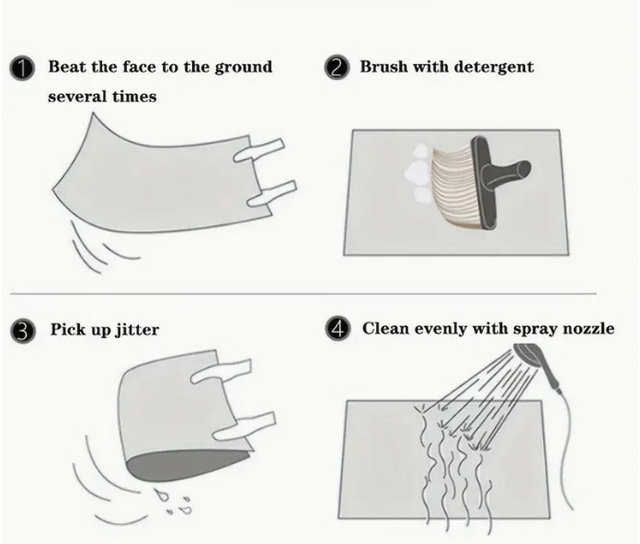 1 Beat the face to the ground several times

2 Brush with detergent

3 Pick up jitter

4 Clean evenly with spray nozzle