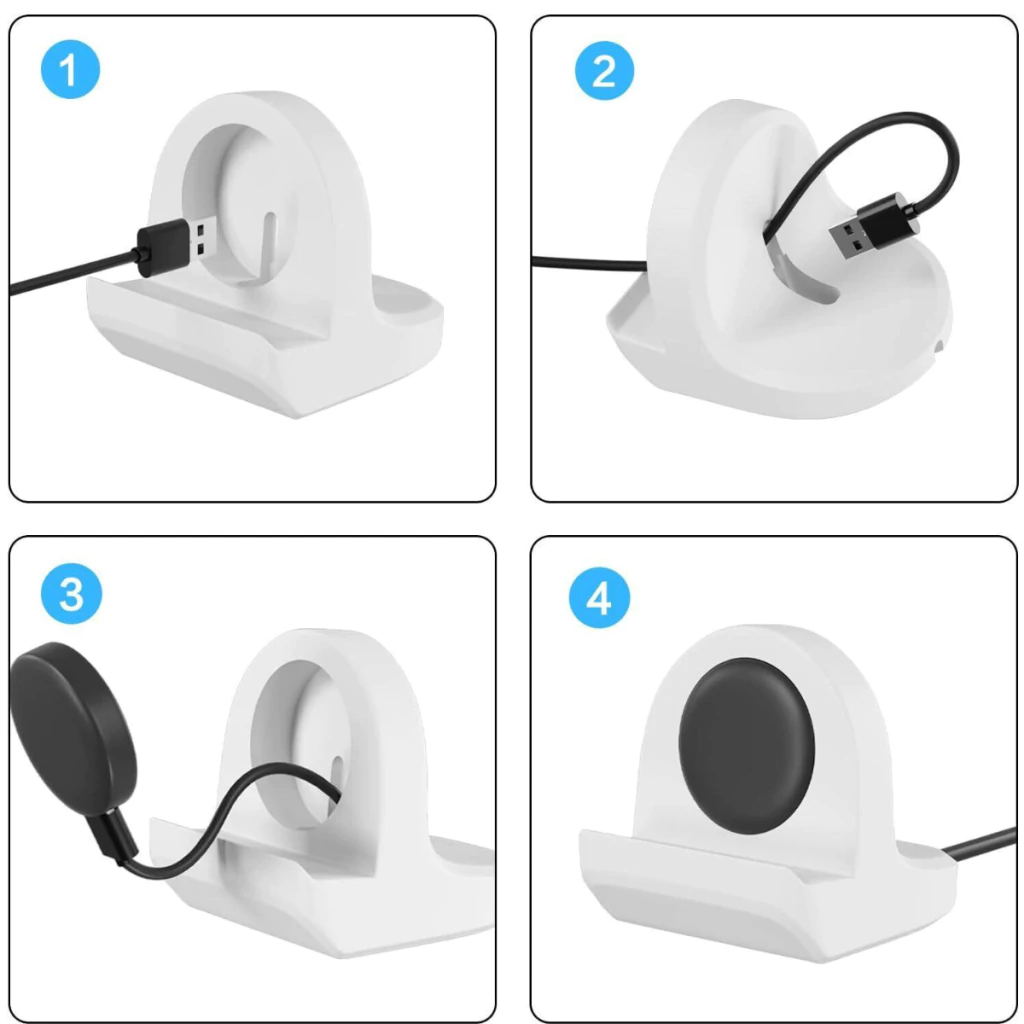 1

2

3

4