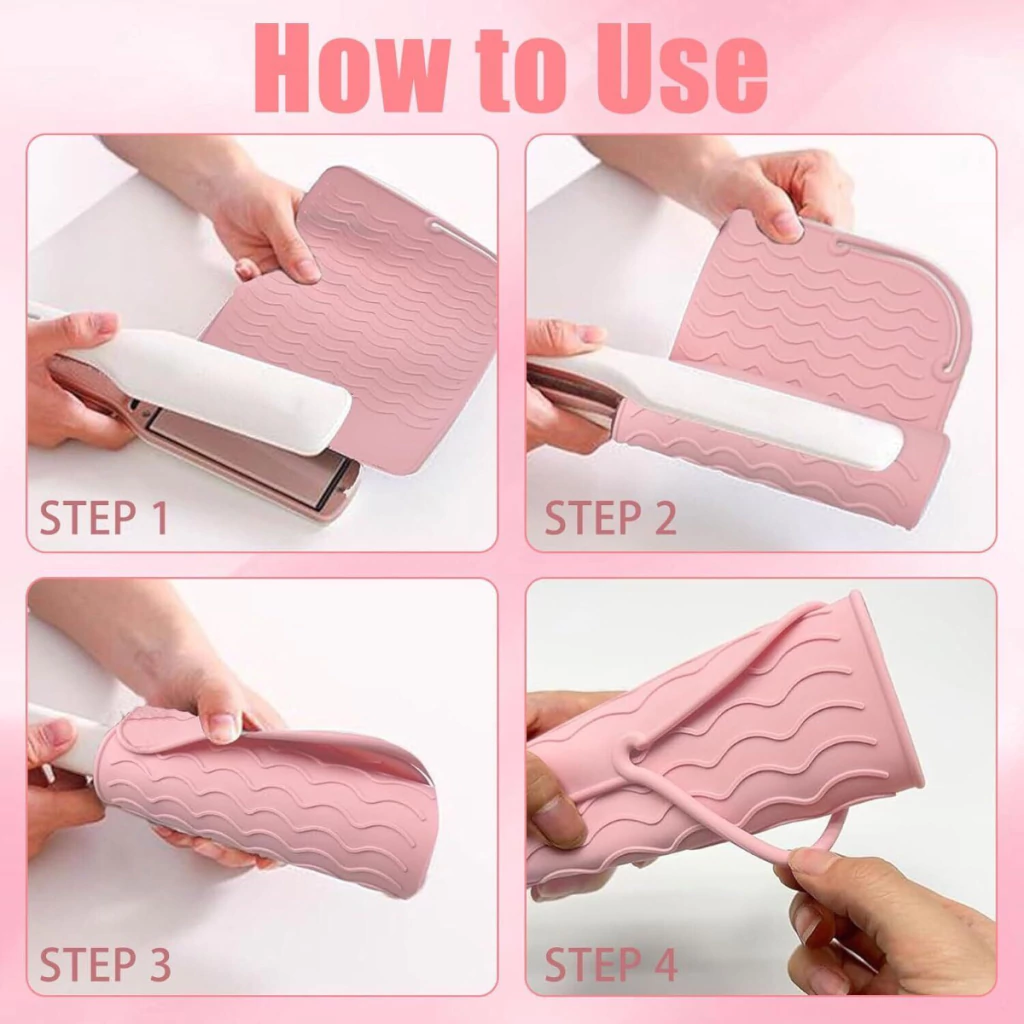 How to Use

STEP 1

STEP 2

STEP 3

STEP 4