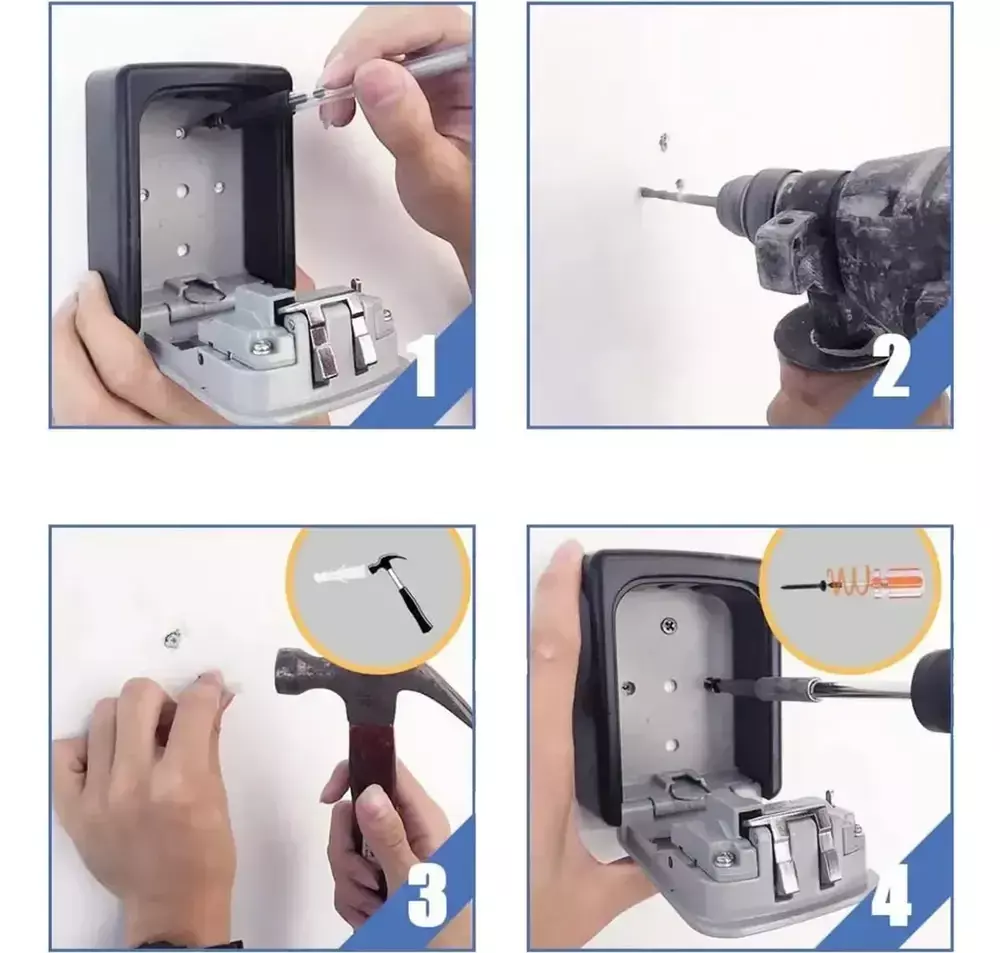 1

2

3

4