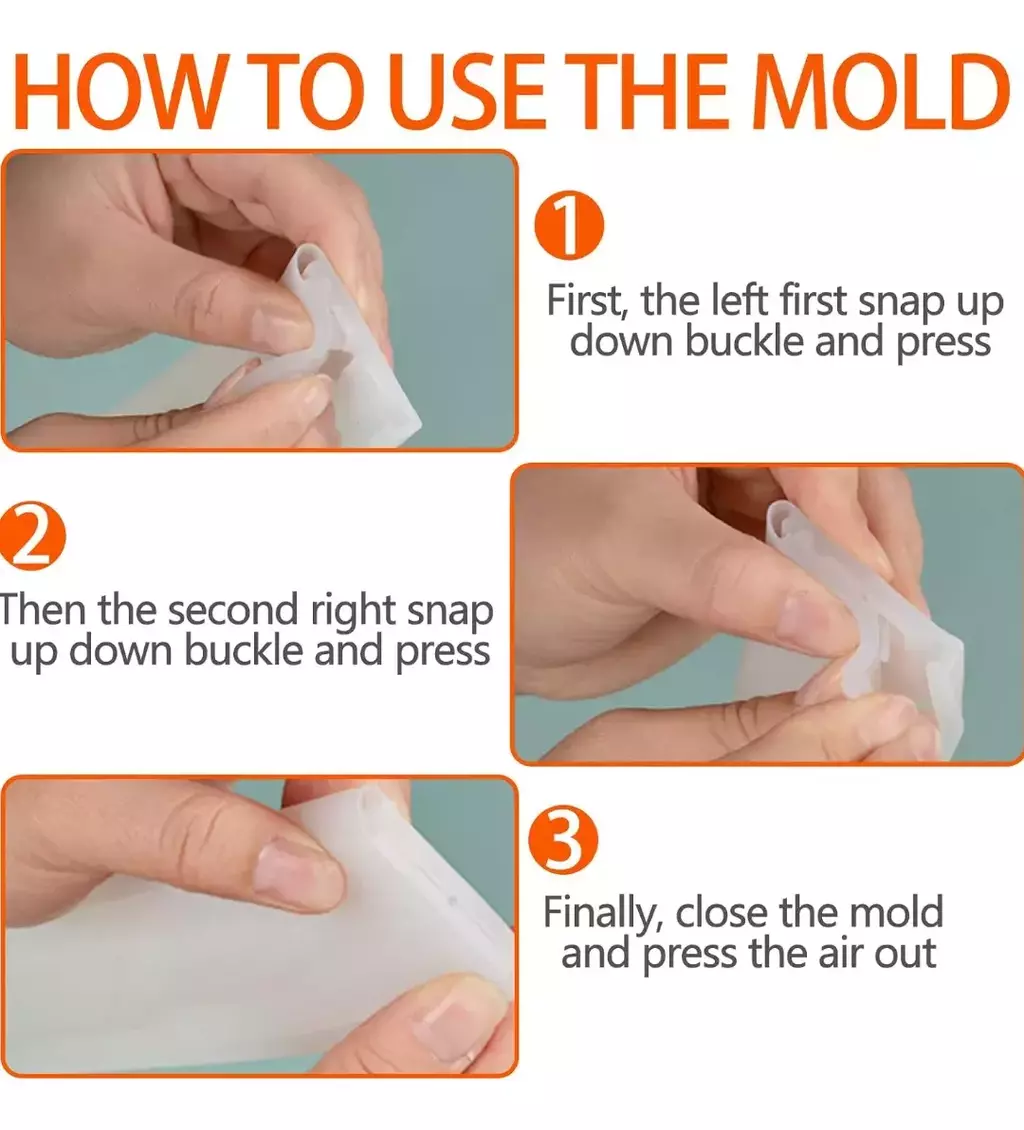 HOW TO USE THE MOLD

1

First, the left first snap up down buckle and press

2

Then the second right snap up down buckle and press

3

Finally, close the mold and press the air out