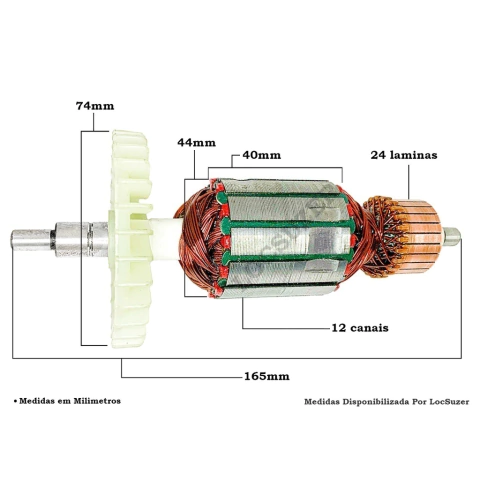 74mm

44mm

40mm

24 laminas

12 canais

165mm

• Medidas em Milimetros

Medidas Disponibilizada Por LocSuzer