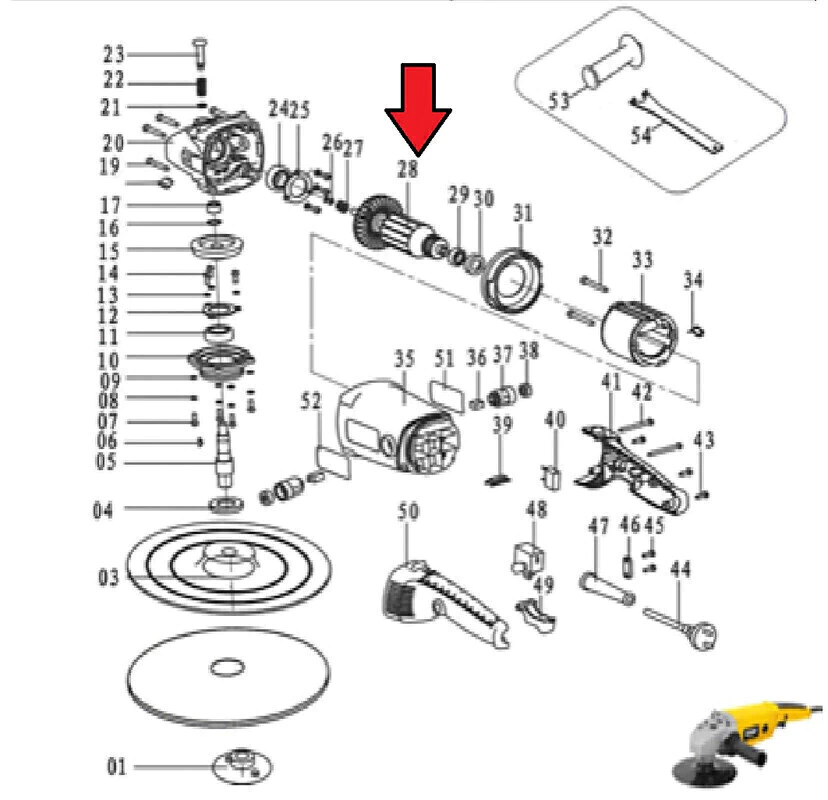 23
22
21
20
19
17
16
15
14
13
12
11
10
09
08
07
06
05
04
03
01
24
25
26
27
28
29
30
31
32
33
34
35
51
36
37
38
52
39
40
41
42
43
50
48
49
47
46
45
44
53
54