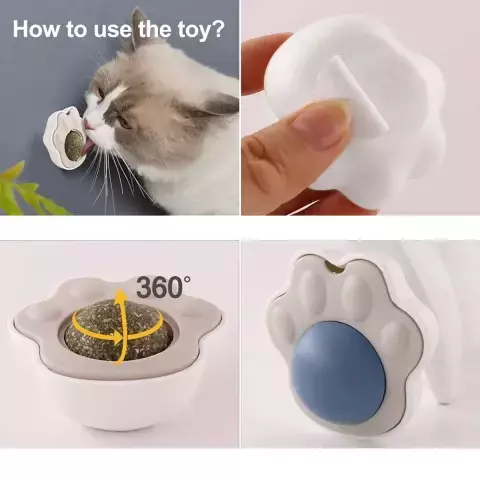 How to use the toy?

360°